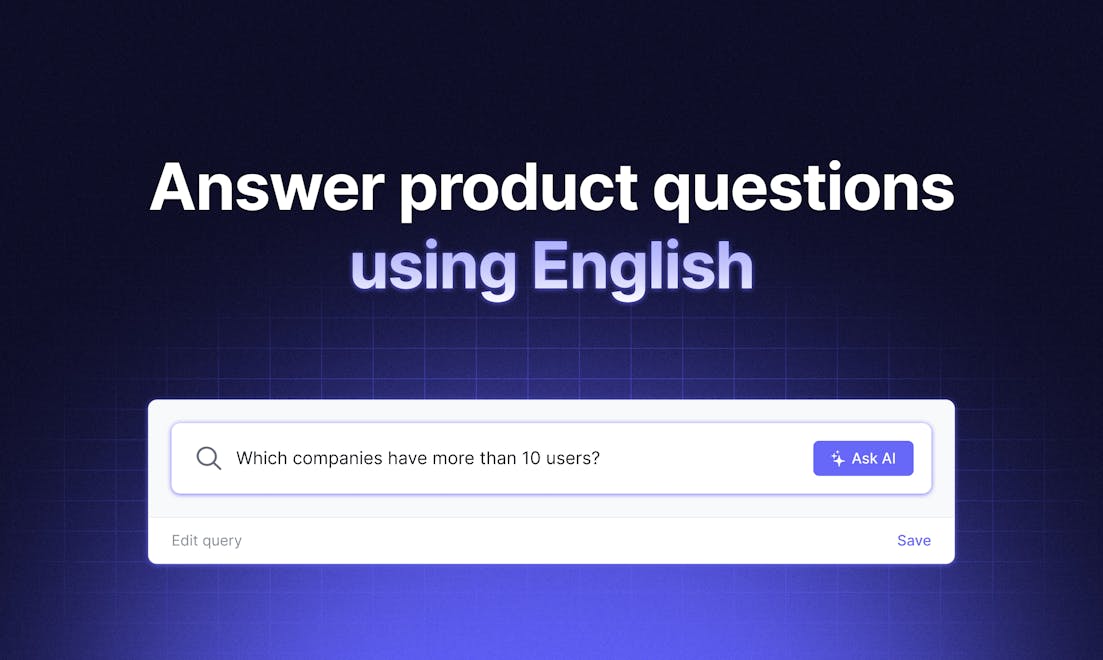 Answer product questions using English

Which companies have more than 10 users?

Ask AI

Edit query

Save