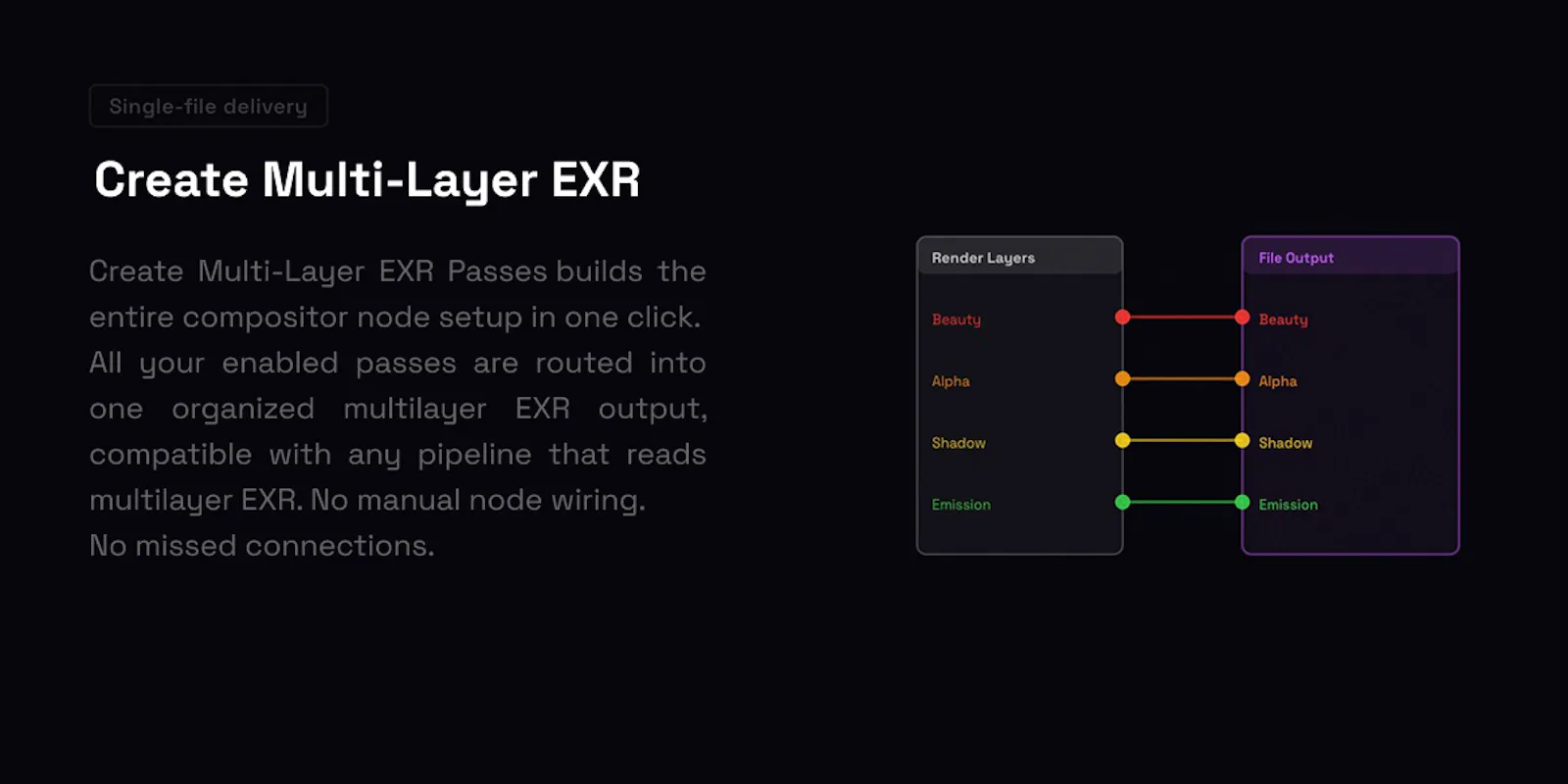 Single-file delivery

Create Multi-Layer EXR

Create Multi-Layer EXR Passes builds the entire compositor node setup in one click. All your enabled passes are routed into one organized multilayer EXR output, compatible with any pipeline that reads multilayer EXR. No manual node wiring. No missed connections.

Render Layers

Beauty

Alpha

Shadow

Emission

File Output

Beauty

Alpha

Shadow

Emission