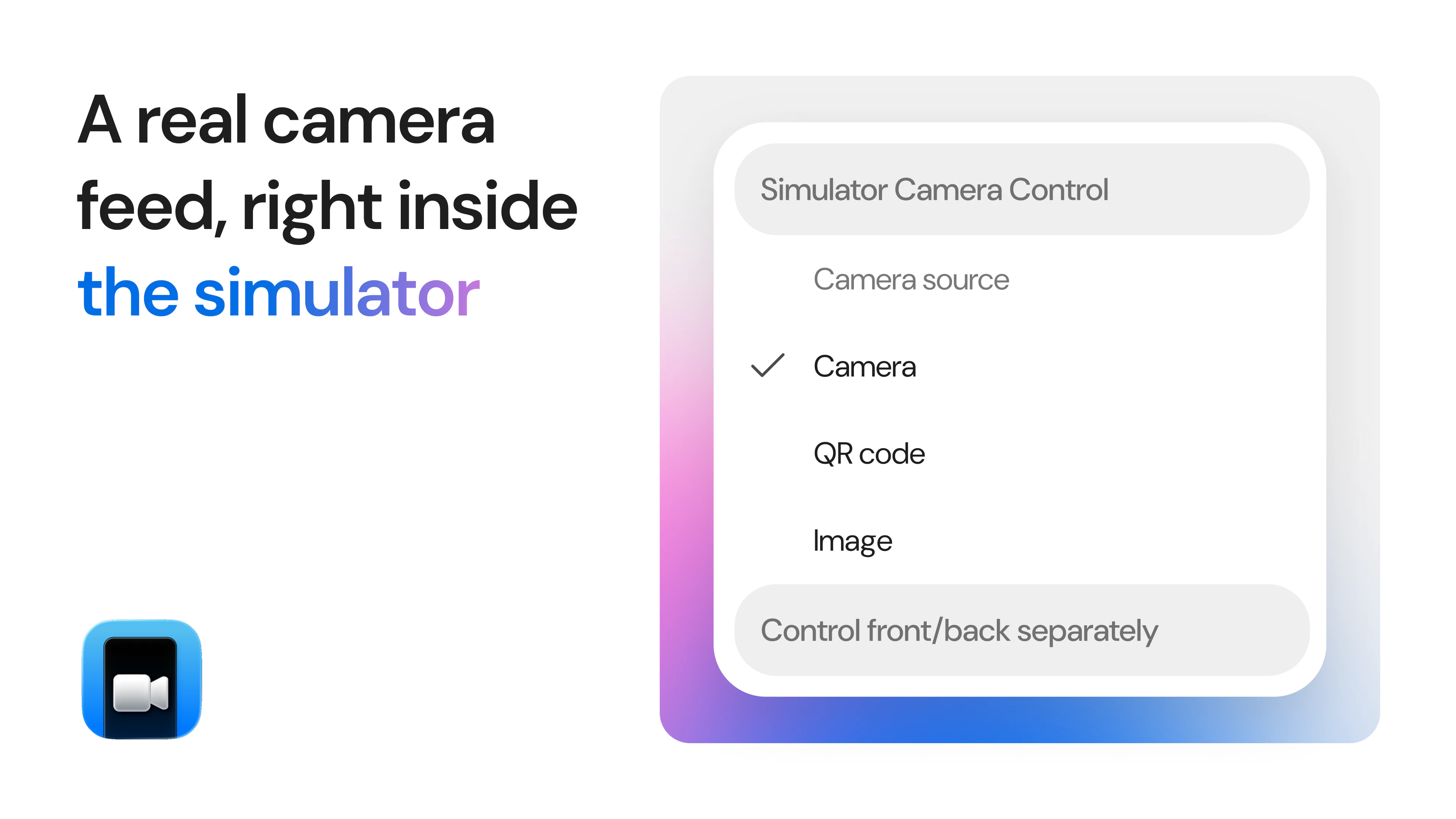 A real camera feed, right inside the simulator

Simulator Camera Control

Camera source

✓ Camera

QR code

Image

Control front/back separately