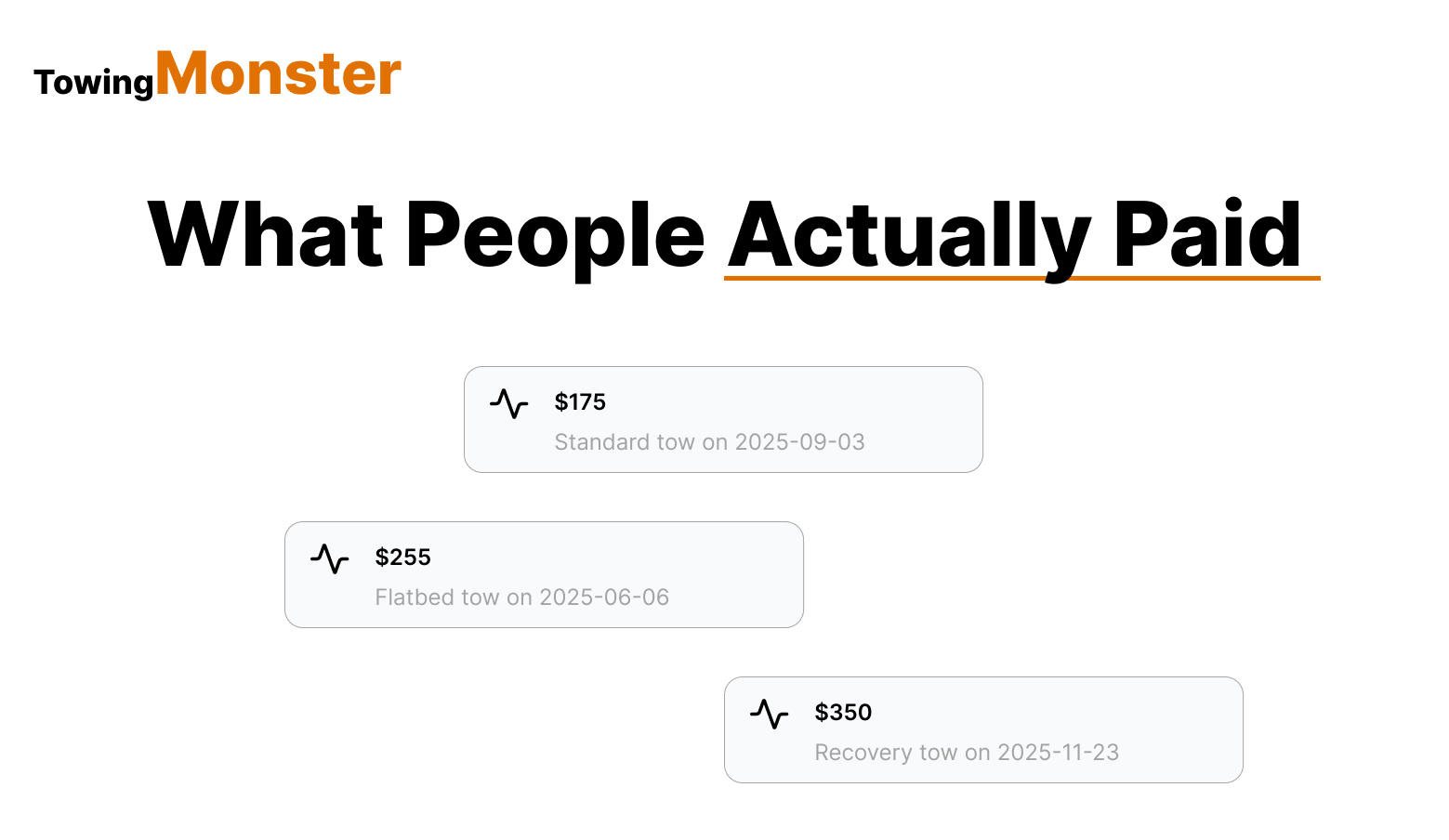 TowingMonster

What People Actually Paid

$175
Standard tow on 2025-09-03

$255
Flatbed tow on 2025-06-06

$350
Recovery tow on 2025-11-23