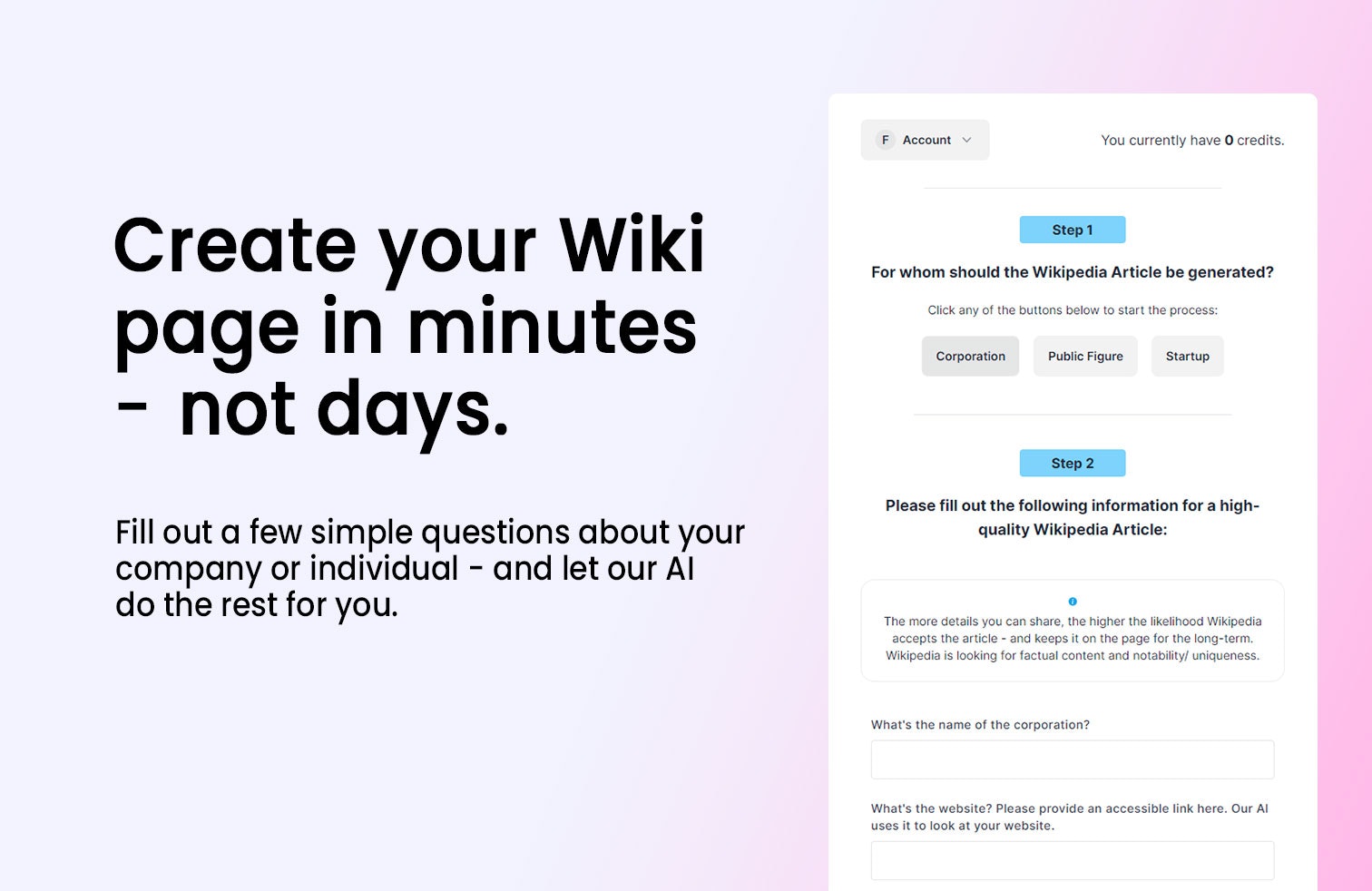 Create your Wiki page in minutes - not days.

Fill out a few simple questions about your company or individual - and let our AI do the rest for you.

F Account

You currently have 0 credits.

Step 1

For whom should the Wikipedia Article be generated?

Click any of the buttons below to start the process:

Corporation

Public Figure

Startup

Step 2

Please fill out the following information for a high-quality Wikipedia Article:

The more details you can share, the higher the likelihood Wikipedia accepts the article - and keeps it on the page for the long-term. Wikipedia is looking for factual content and notability/ uniqueness.

What's the name of the corporation?

What's the website? Please provide an accessible link here. Our AI uses it to look at your website.