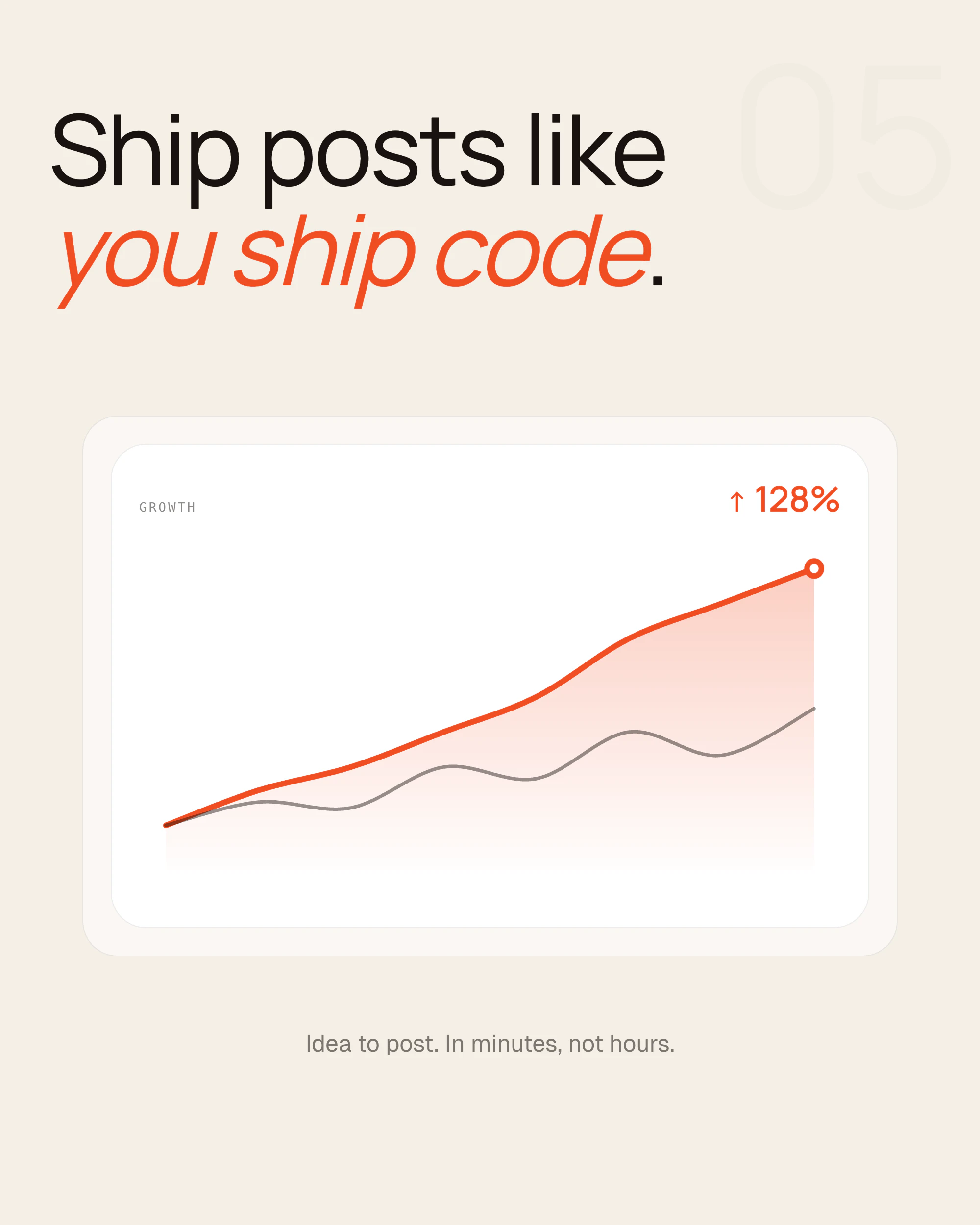 05

Ship posts like
you ship code.

GROWTH

↑ 128%

Idea to post. In minutes, not hours.