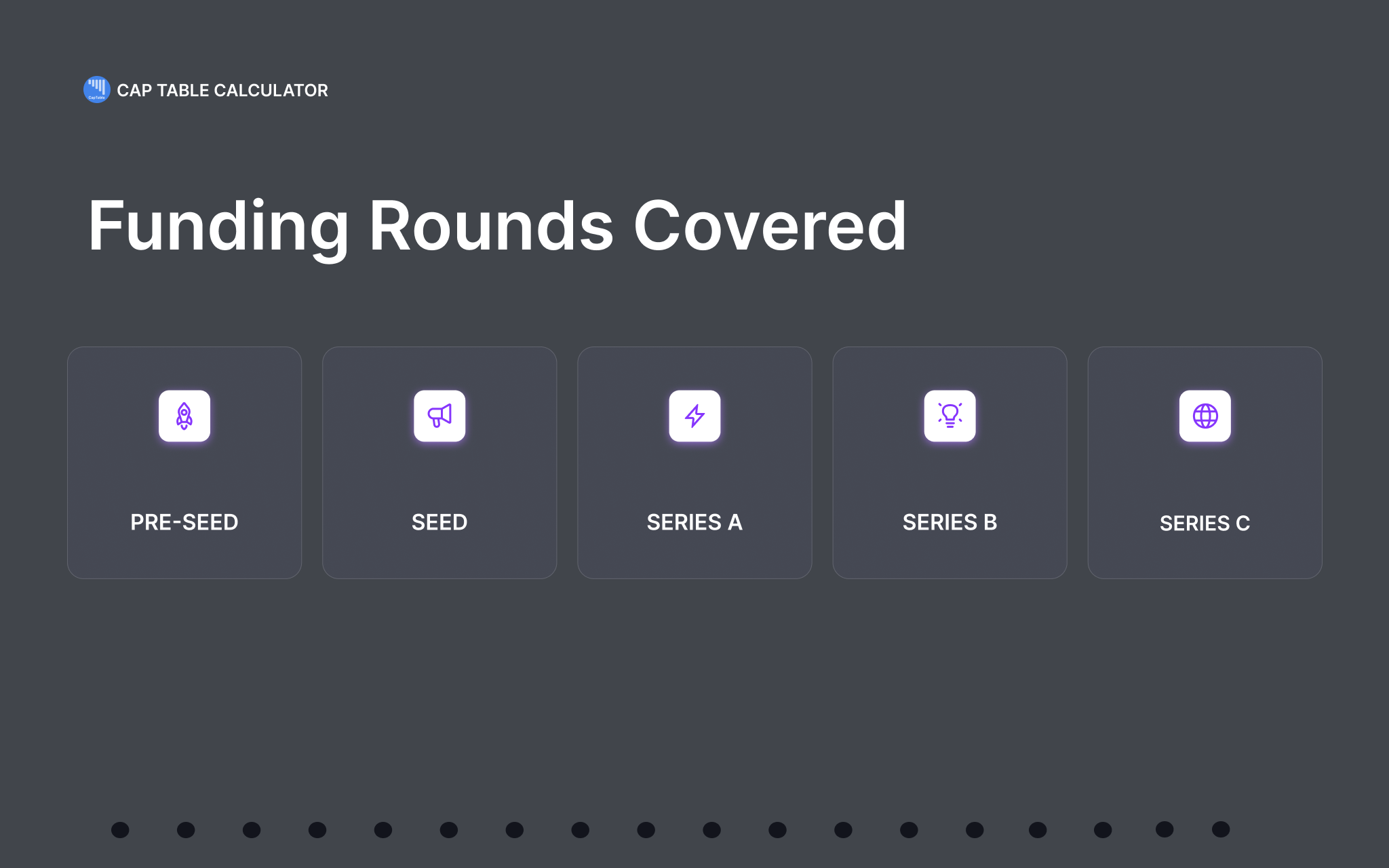 CAP TABLE CALCULATOR

Funding Rounds Covered

PRE-SEED

SEED

SERIES A

SERIES B

SERIES C