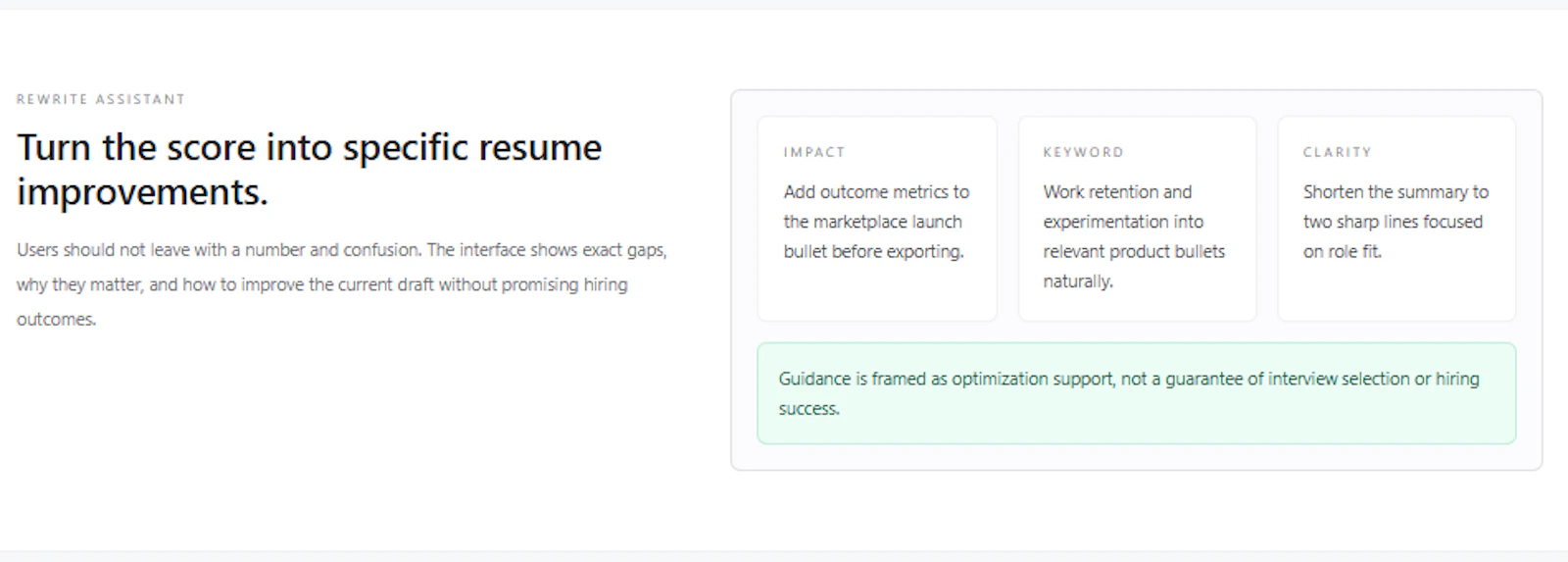 REWRITE ASSISTANT

Turn the score into specific resume improvements.

Users should not leave with a number and confusion. The interface shows exact gaps, why they matter, and how to improve the current draft without promising hiring outcomes.

IMPACT

Add outcome metrics to the marketplace launch bullet before exporting.

KEYWORD

Work retention and experimentation into relevant product bullets naturally.

CLARITY

Shorten the summary to two sharp lines focused on role fit.

Guidance is framed as optimization support, not a guarantee of interview selection or hiring success.