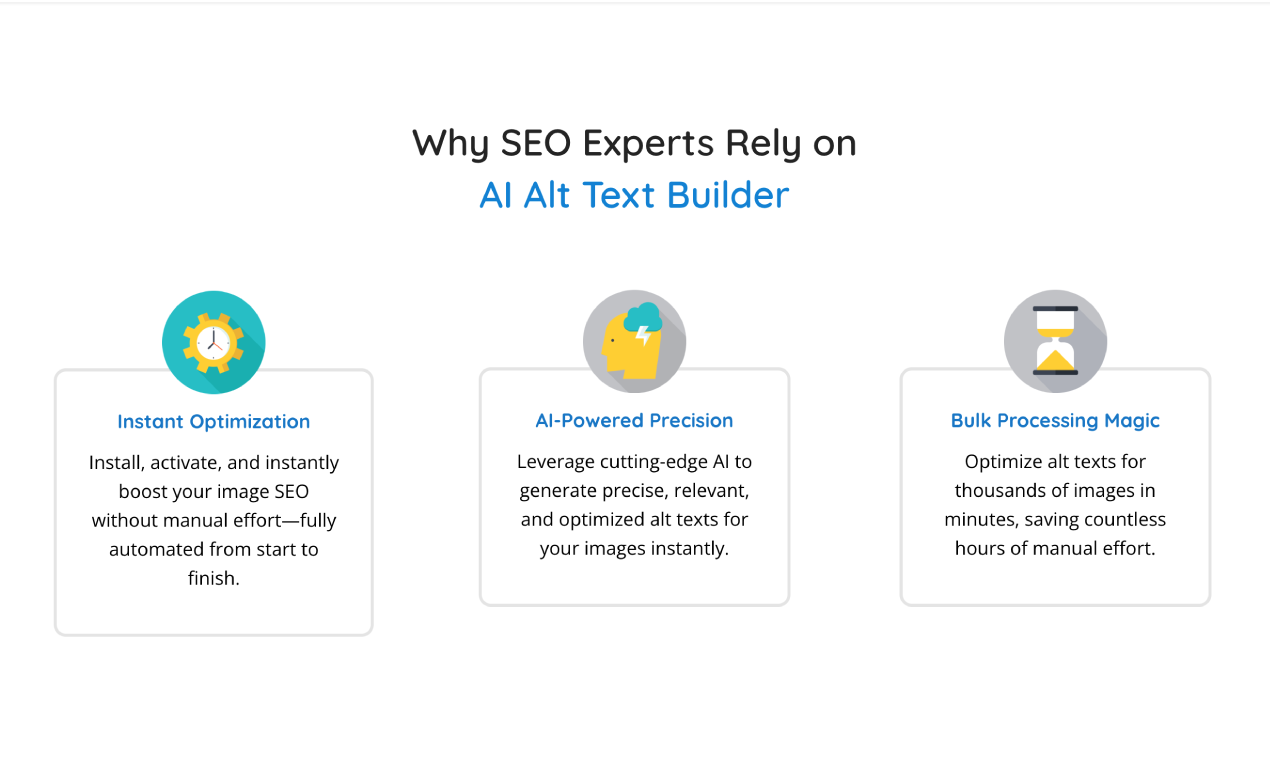 Why SEO Experts Rely on
AI Alt Text Builder

Instant Optimization

Install, activate, and instantly boost your image SEO without manual effort—fully automated from start to finish.

AI-Powered Precision

Leverage cutting-edge AI to generate precise, relevant, and optimized alt texts for your images instantly.

Bulk Processing Magic

Optimize alt texts for thousands of images in minutes, saving countless hours of manual effort.