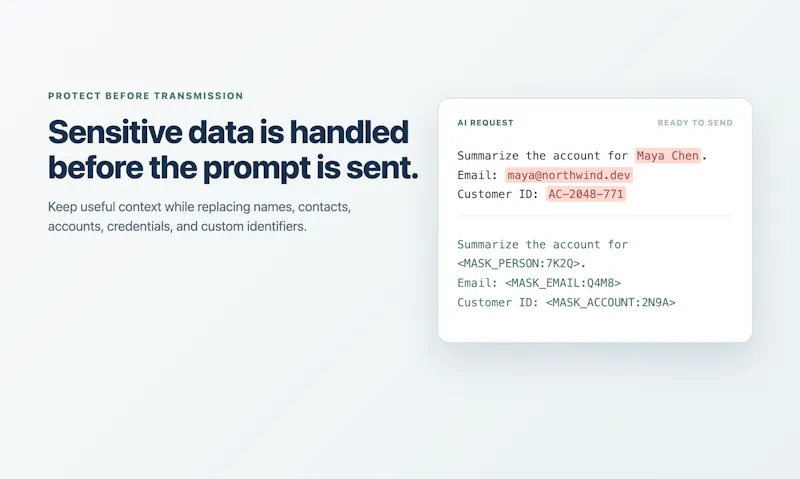 PROTECT BEFORE TRANSMISSION

Sensitive data is handled before the prompt is sent.

Keep useful context while replacing names, contacts, accounts, credentials, and custom identifiers.

AI REQUEST

READY TO SEND

Summarize the account for Maya Chen.
Email: maya@northwind.dev
Customer ID: AC-2048-771

Summarize the account for <MASK_PERSON:7K2Q>.
Email: <MASK_EMAIL:Q4M8>
Customer ID: <MASK_ACCOUNT:2N9A>