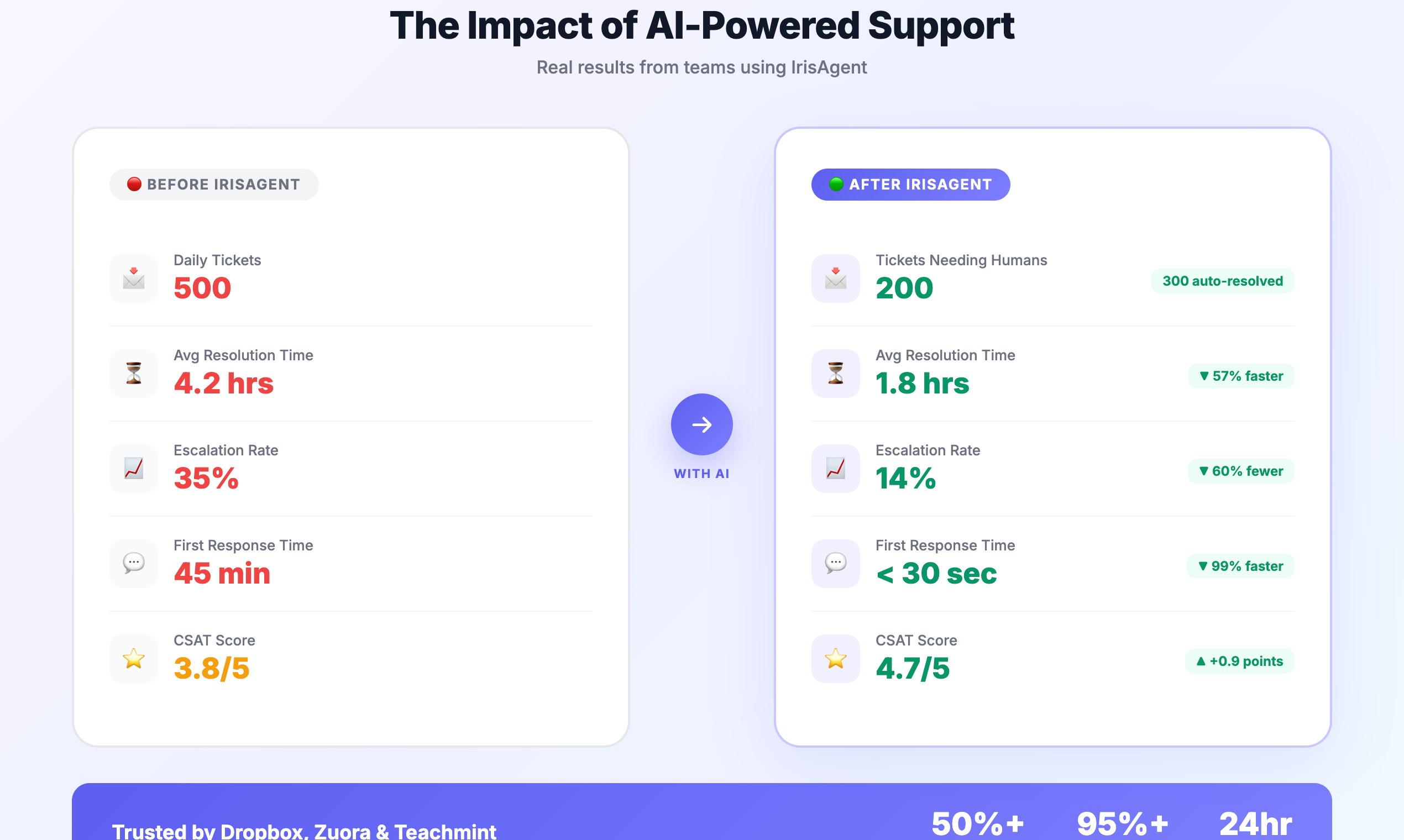 The Impact of AI-Powered Support

Real results from teams using IrisAgent

BEFORE IRISAGENT

Daily Tickets
500

Avg Resolution Time
4.2 hrs

Escalation Rate
35%

First Response Time
45 min

CSAT Score
3.8/5

WITH AI

AFTER IRISAGENT

Tickets Needing Humans
200
300 auto-resolved

Avg Resolution Time
1.8 hrs
▼ 57% faster

Escalation Rate
14%
▼ 60% fewer

First Response Time
< 30 sec
▼ 99% faster

CSAT Score
4.7/5
▲ +0.9 points

Trusted by Dropbox, Zuora & Teachmint

50%+ 95%+ 24hr