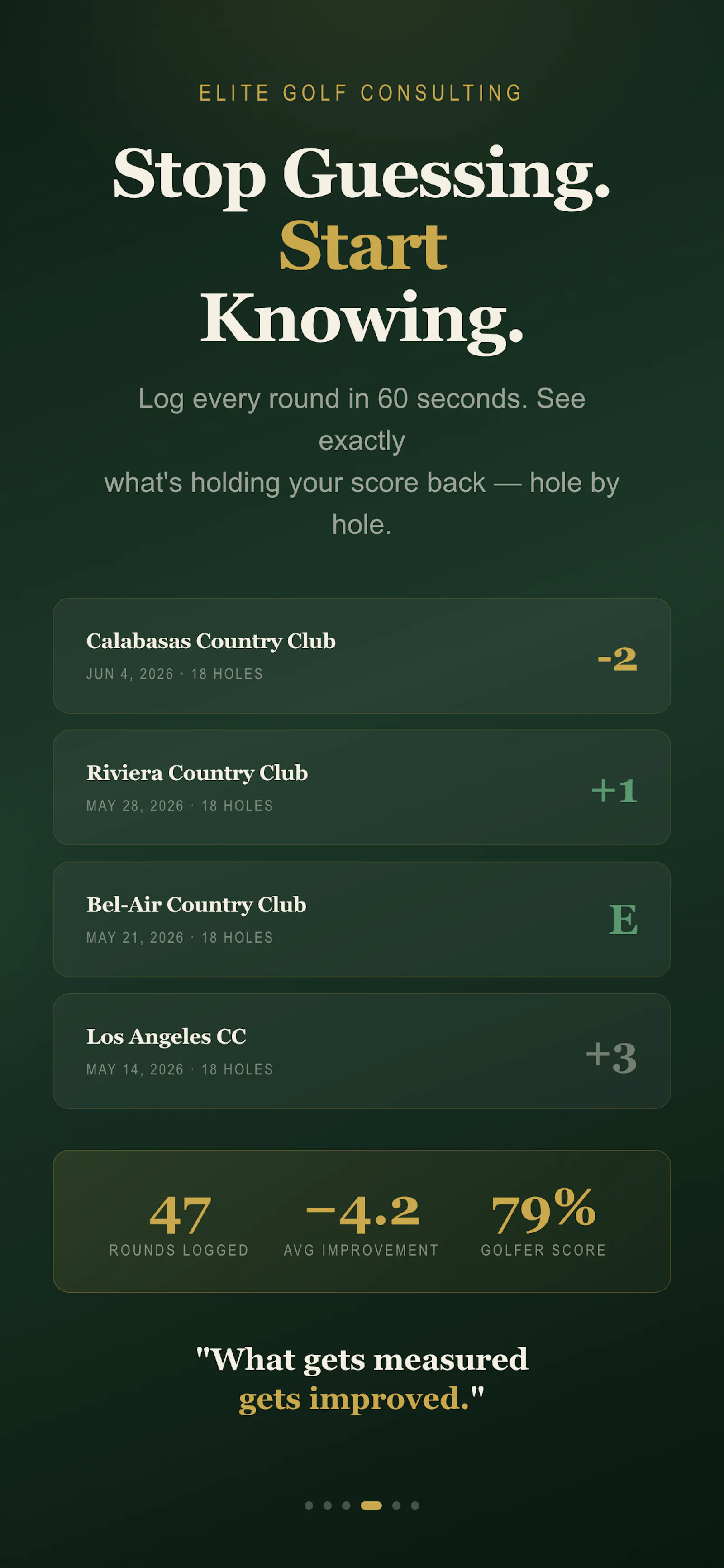 ELITE GOLF CONSULTING

Stop Guessing. Start Knowing.

Log every round in 60 seconds. See exactly what's holding your score back — hole by hole.

Calabasas Country Club
JUN 4, 2026 · 18 HOLES
-2

Riviera Country Club
MAY 28, 2026 · 18 HOLES
+1

Bel-Air Country Club
MAY 21, 2026 · 18 HOLES
E

Los Angeles CC
MAY 14, 2026 · 18 HOLES
+3

47
ROUNDS LOGGED

−4.2
AVG IMPROVEMENT

79%
GOLFER SCORE

"What gets measured gets improved."