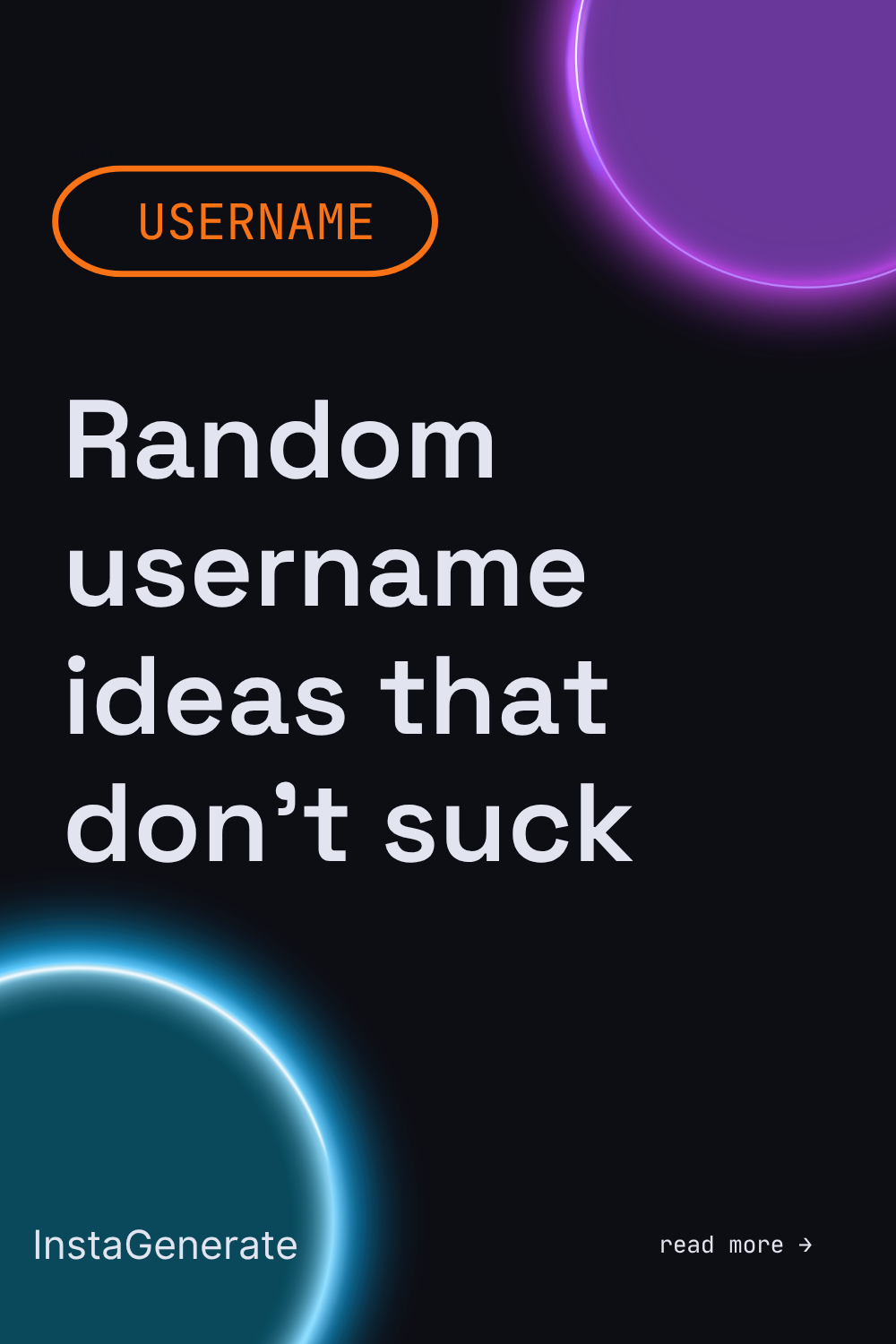 USERNAME

Random username ideas that don’t suck

InstaGenerate

read more →