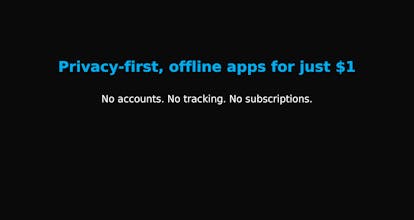 Privacy-first, offline apps for just \$1

No accounts. No tracking. No subscriptions.