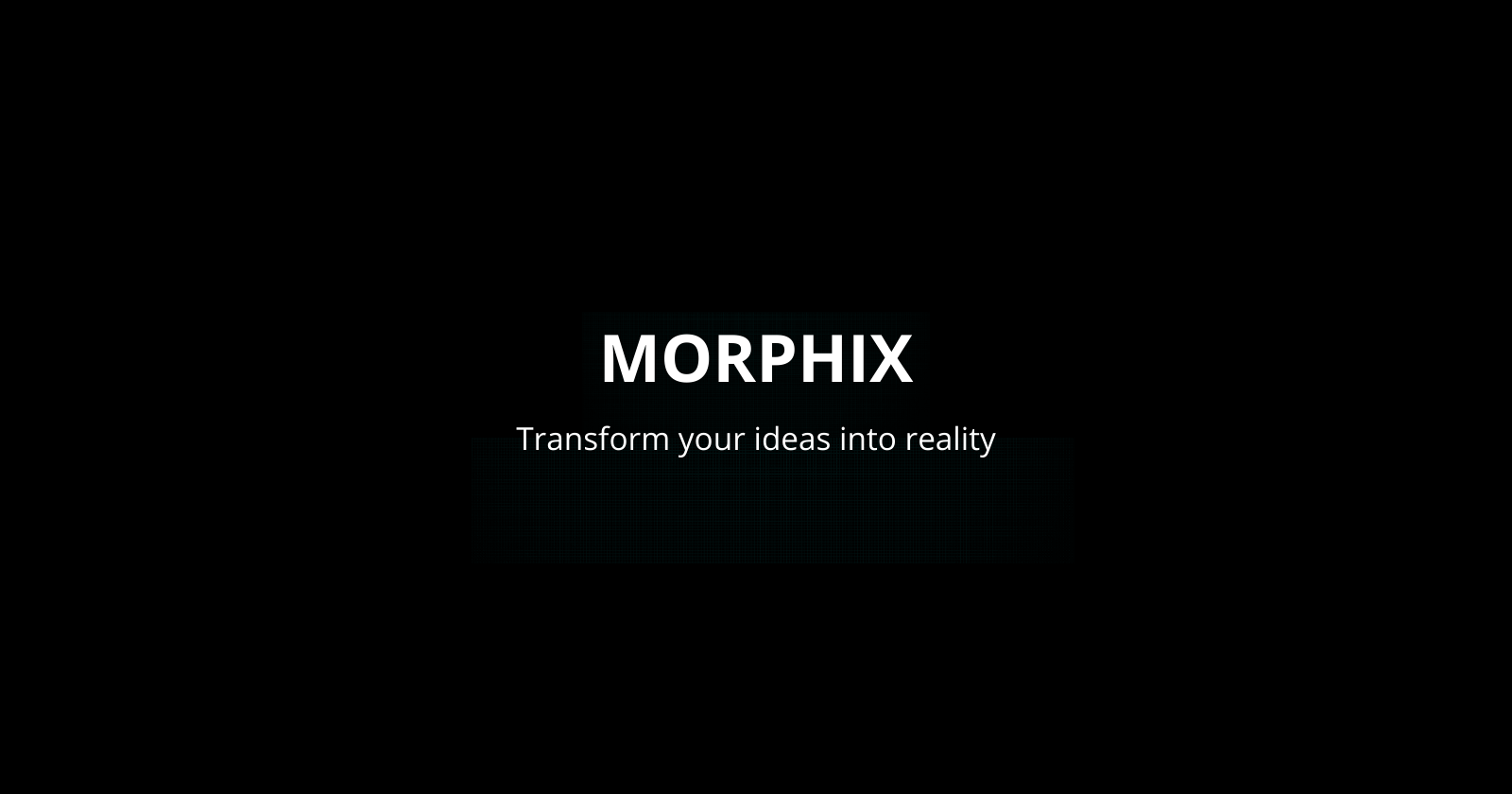 MORPHIX

Transform your ideas into reality