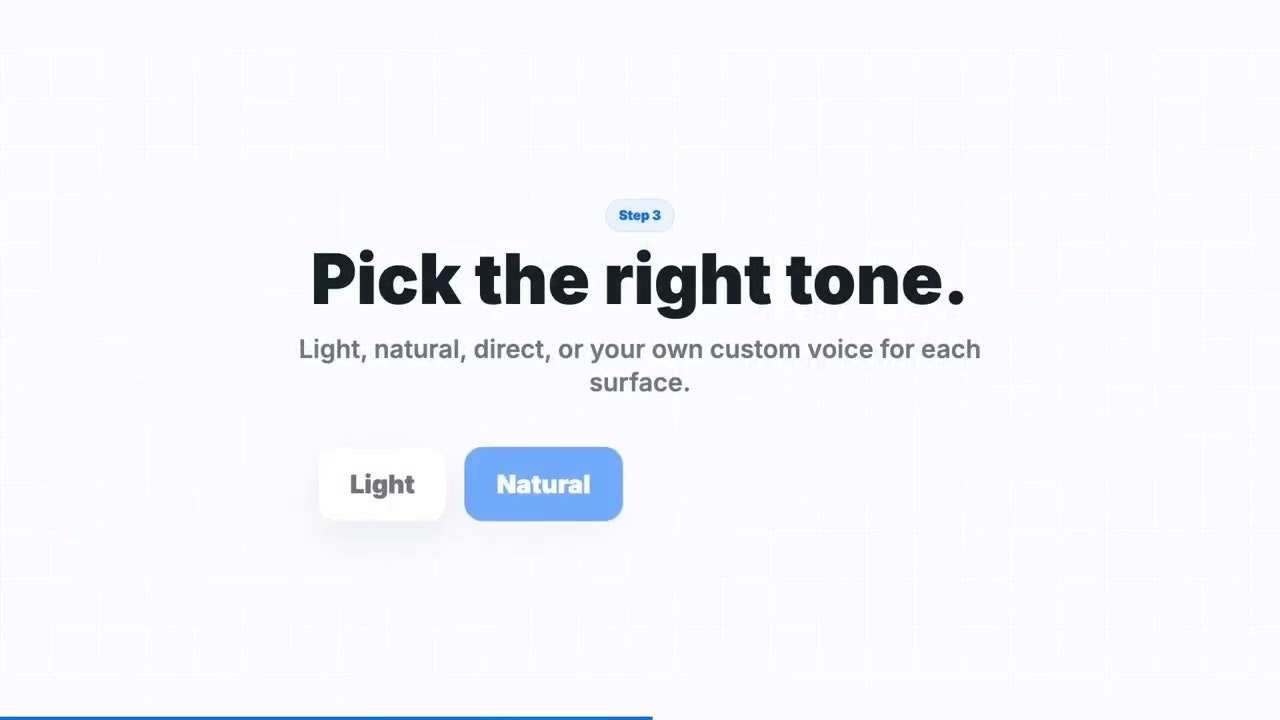 Step 3

Pick the right tone.

Light, natural, direct, or your own custom voice for each surface.

Light

Natural