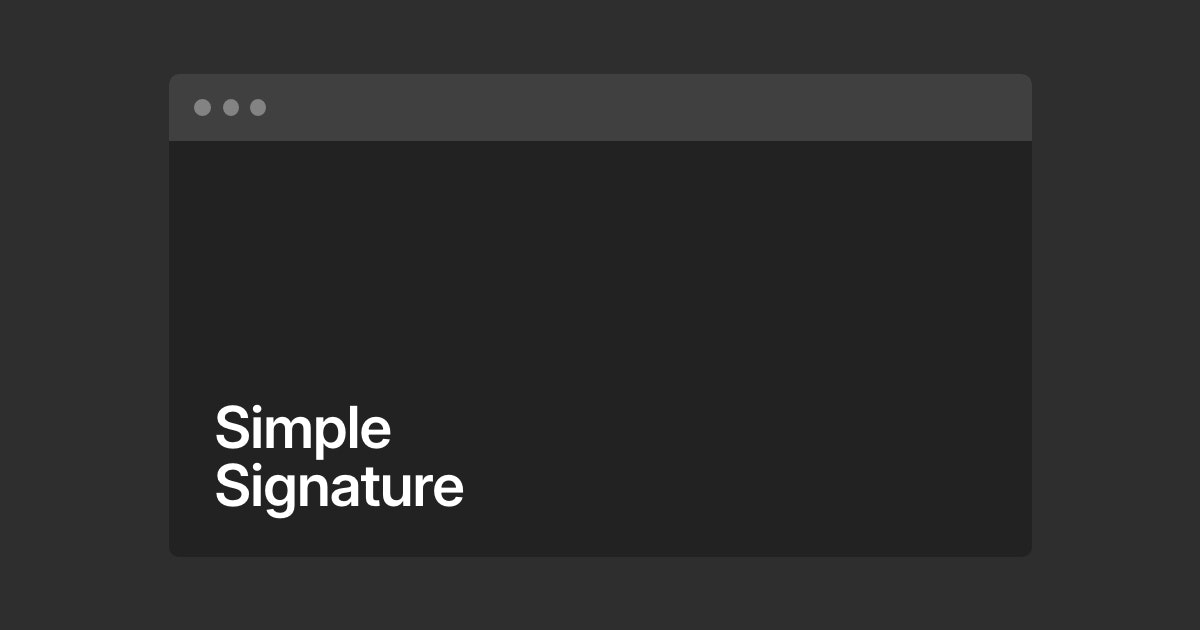 Simple
Signature