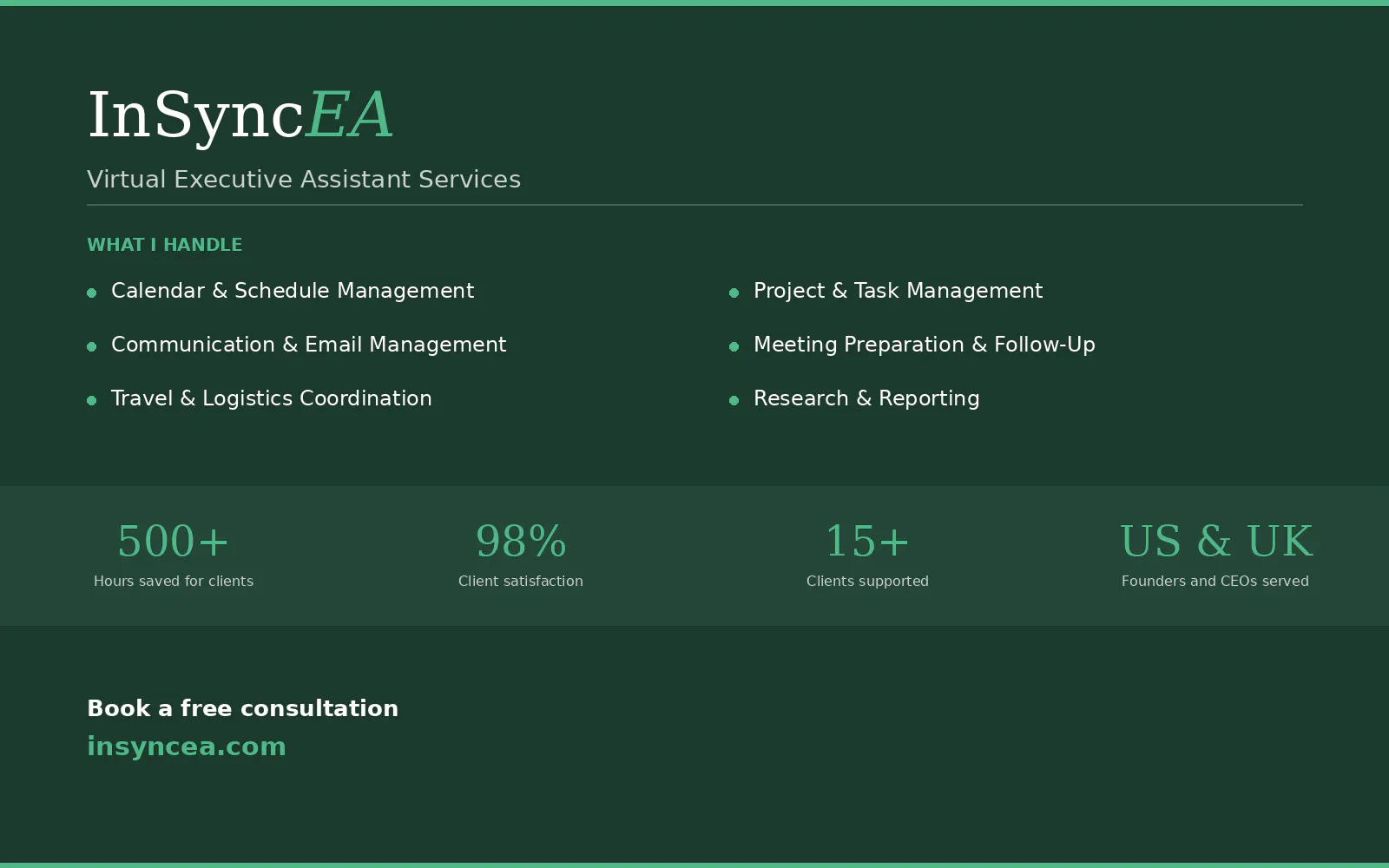 InSyncEA

Virtual Executive Assistant Services

WHAT I HANDLE

• Calendar & Schedule Management
• Communication & Email Management
• Travel & Logistics Coordination

• Project & Task Management
• Meeting Preparation & Follow-Up
• Research & Reporting

500+
Hours saved for clients

98%
Client satisfaction

15+
Clients supported

US & UK
Founders and CEOs served

Book a free consultation
insyncea.com