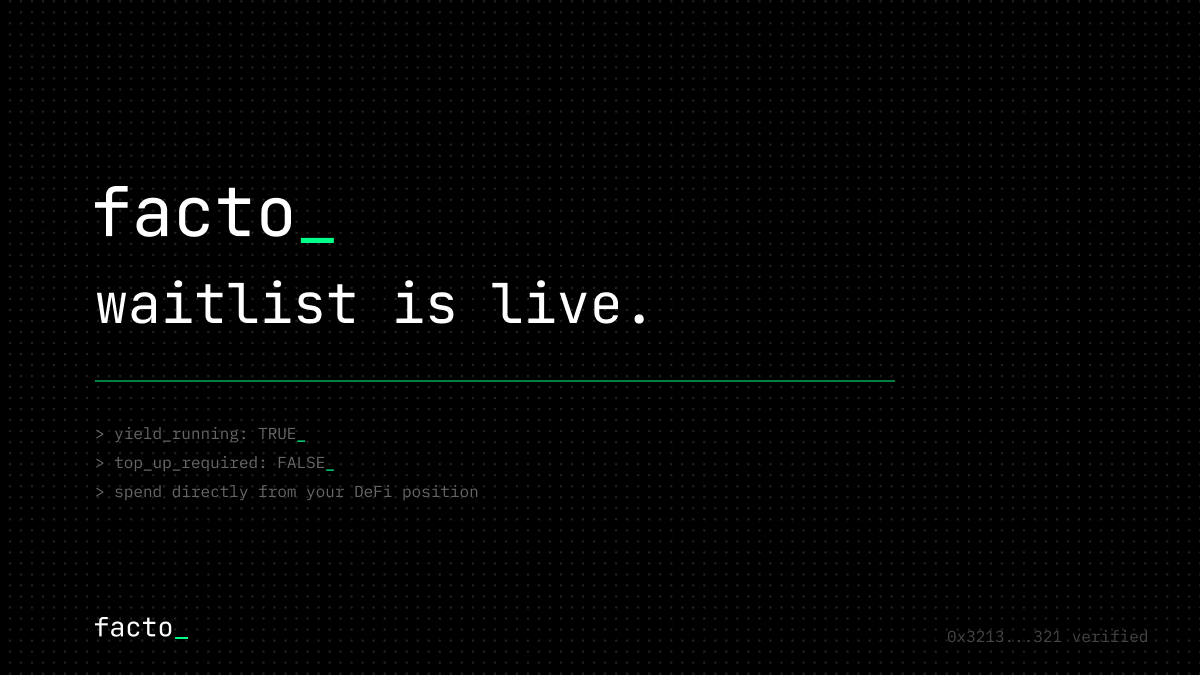 facto_

waitlist is live.

> yield_running: TRUE_

> top_up_required: FALSE_

> spend directly from your DeFi position

facto_

0x3213....321 verified