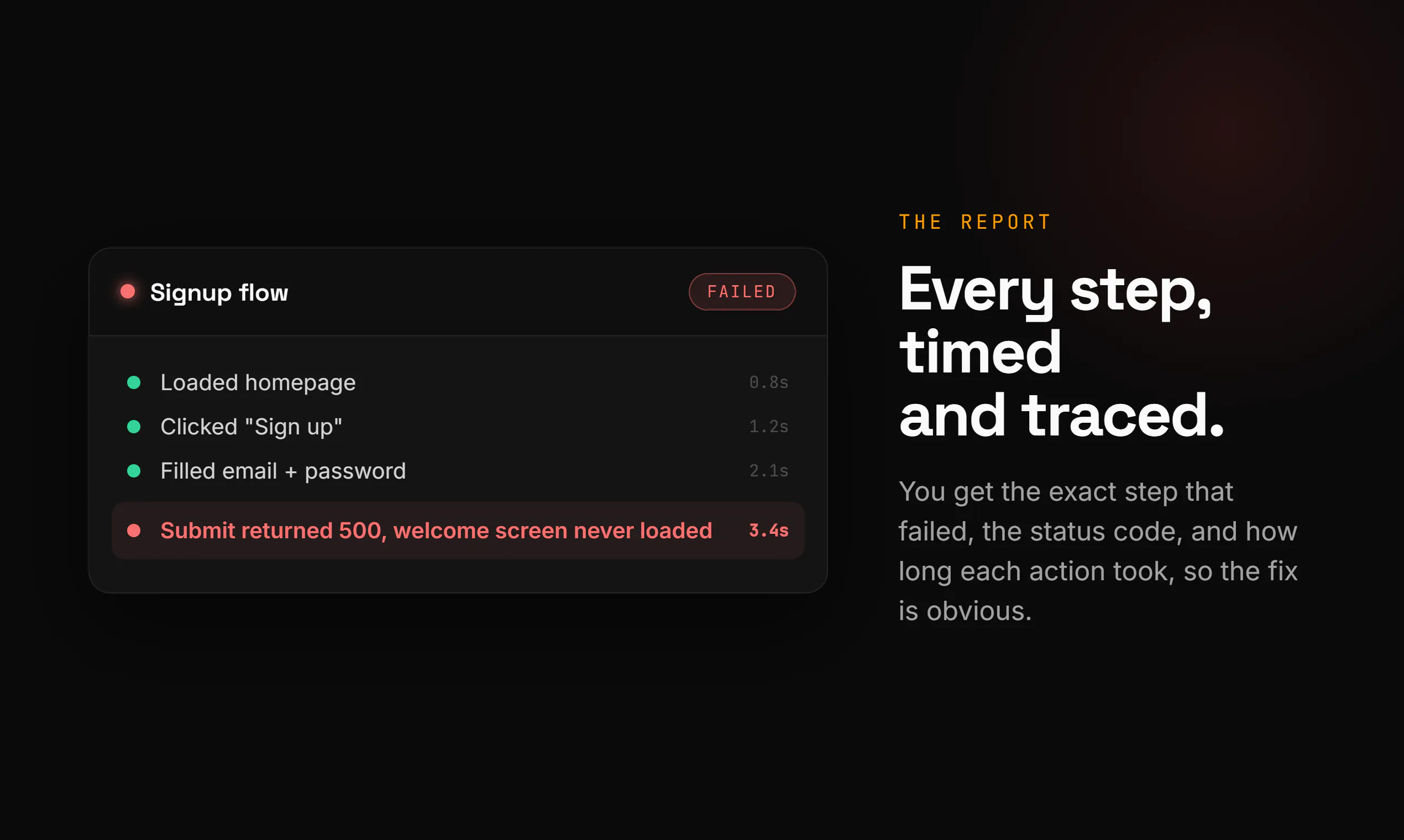 Signup flow

FAILED

Loaded homepage 0.8s

Clicked "Sign up" 1.2s

Filled email + password 2.1s

Submit returned 500, welcome screen never loaded 3.4s

THE REPORT

Every step, timed and traced.

You get the exact step that failed, the status code, and how long each action took, so the fix is obvious.