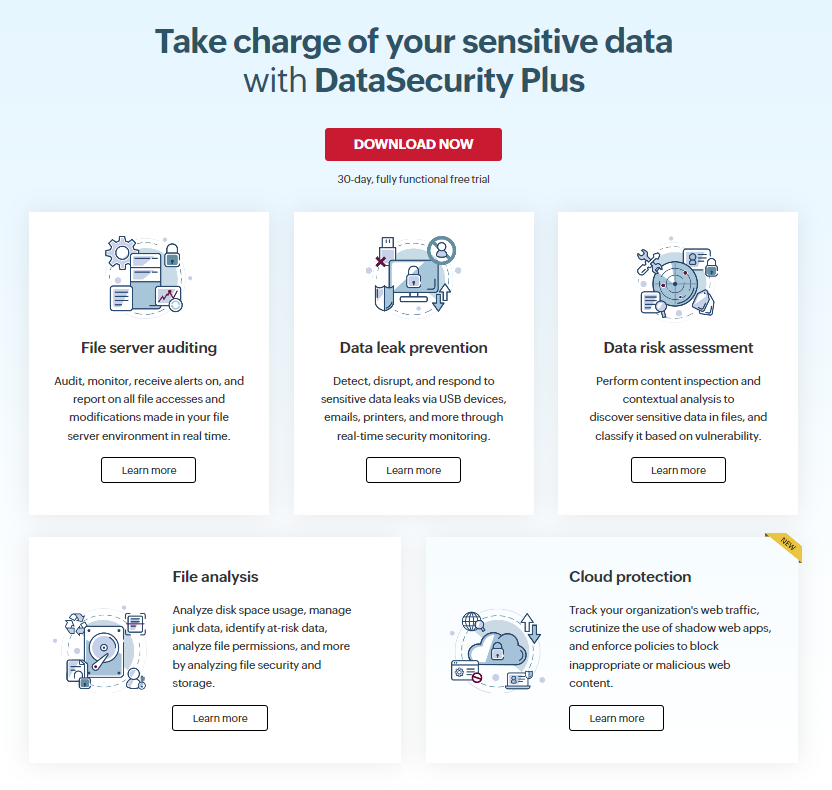 Take charge of your sensitive data with DataSecurity Plus

DOWNLOAD NOW

30-day, fully functional free trial

File server auditing

Audit, monitor, receive alerts on, and report on all file accesses and modifications made in your file server environment in real time.

Learn more

Data leak prevention

Detect, disrupt, and respond to sensitive data leaks via USB devices, emails, printers, and more through real-time security monitoring.

Learn more

Data risk assessment

Perform content inspection and contextual analysis to discover sensitive data in files, and classify it based on vulnerability.

Learn more

File analysis

Analyze disk space usage, manage junk data, identify at-risk data, analyze file permissions, and more by analyzing file security and storage.

Learn more

NEW

Cloud protection

Track your organization's web traffic, scrutinize the use of shadow web apps, and enforce policies to block inappropriate or malicious web content.

Learn more