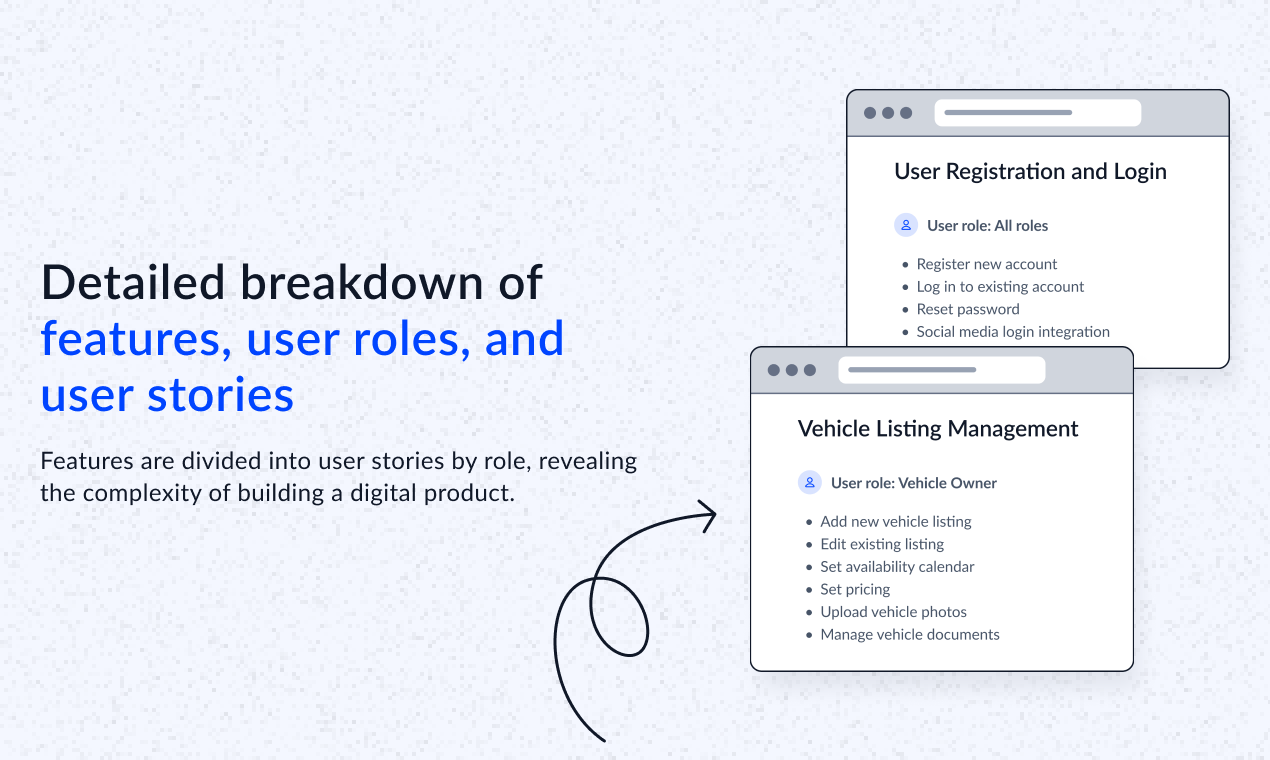 Detailed breakdown of features, user roles, and user stories

Features are divided into user stories by role, revealing the complexity of building a digital product.

User Registration and Login

User role: All roles

• Register new account
• Log in to existing account
• Reset password
• Social media login integration

Vehicle Listing Management

User role: Vehicle Owner

• Add new vehicle listing
• Edit existing listing
• Set availability calendar
• Set pricing
• Upload vehicle photos
• Manage vehicle documents