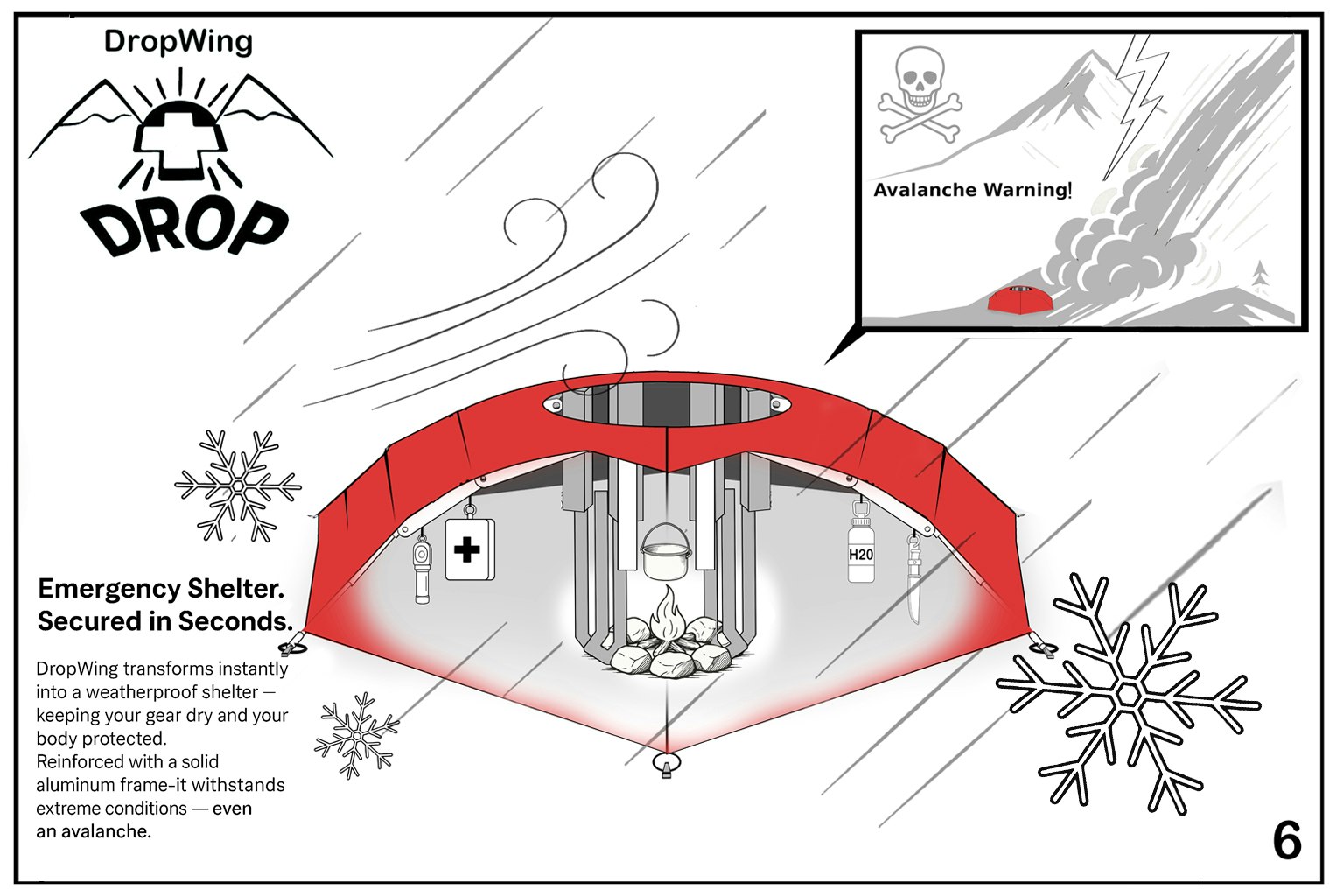 DropWing

DROP

Avalanche Warning!

H20

Emergency Shelter.
Secured in Seconds.

DropWing transforms instantly into a weatherproof shelter — keeping your gear dry and your body protected.
Reinforced with a solid aluminum frame-it withstands extreme conditions — even an avalanche.

6