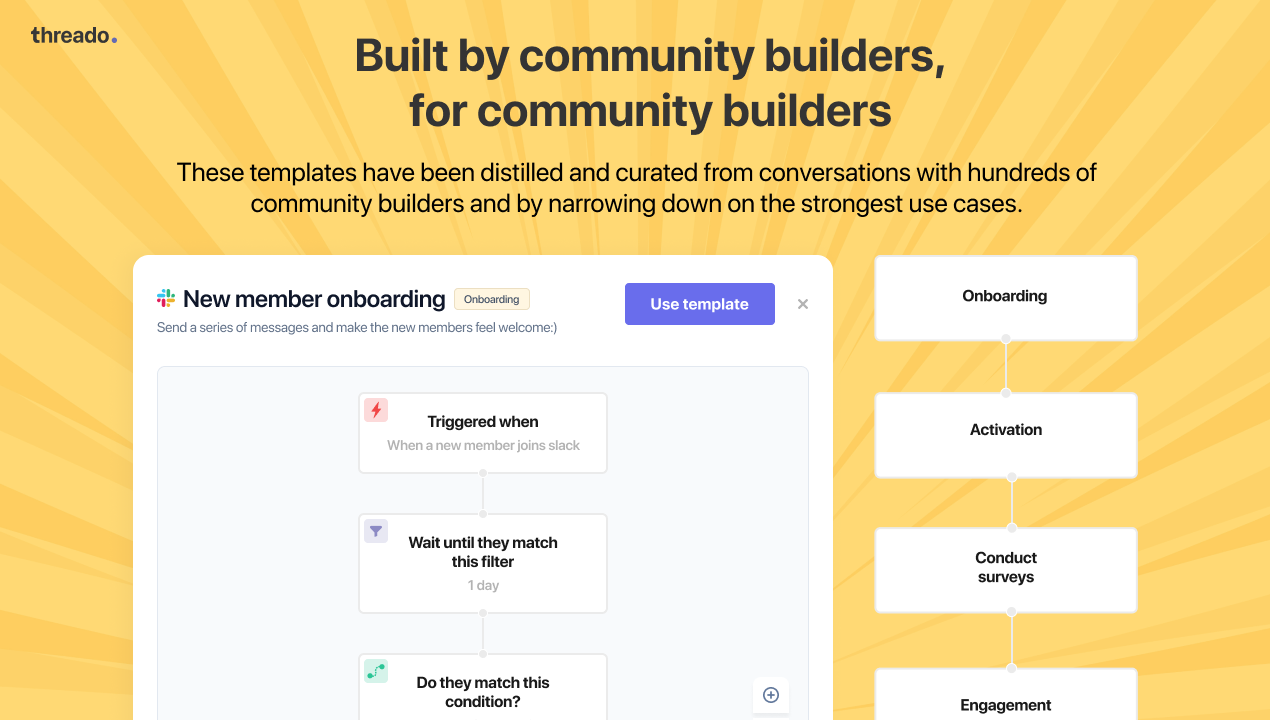 threado.

Built by community builders, for community builders

These templates have been distilled and curated from conversations with hundreds of community builders and by narrowing down on the strongest use cases.

New member onboarding
Onboarding
Use template
×
Send a series of messages and make the new members feel welcome:)

Triggered when
When a new member joins slack

Wait until they match this filter
1 day

Do they match this condition?

Onboarding

Activation

Conduct surveys

Engagement