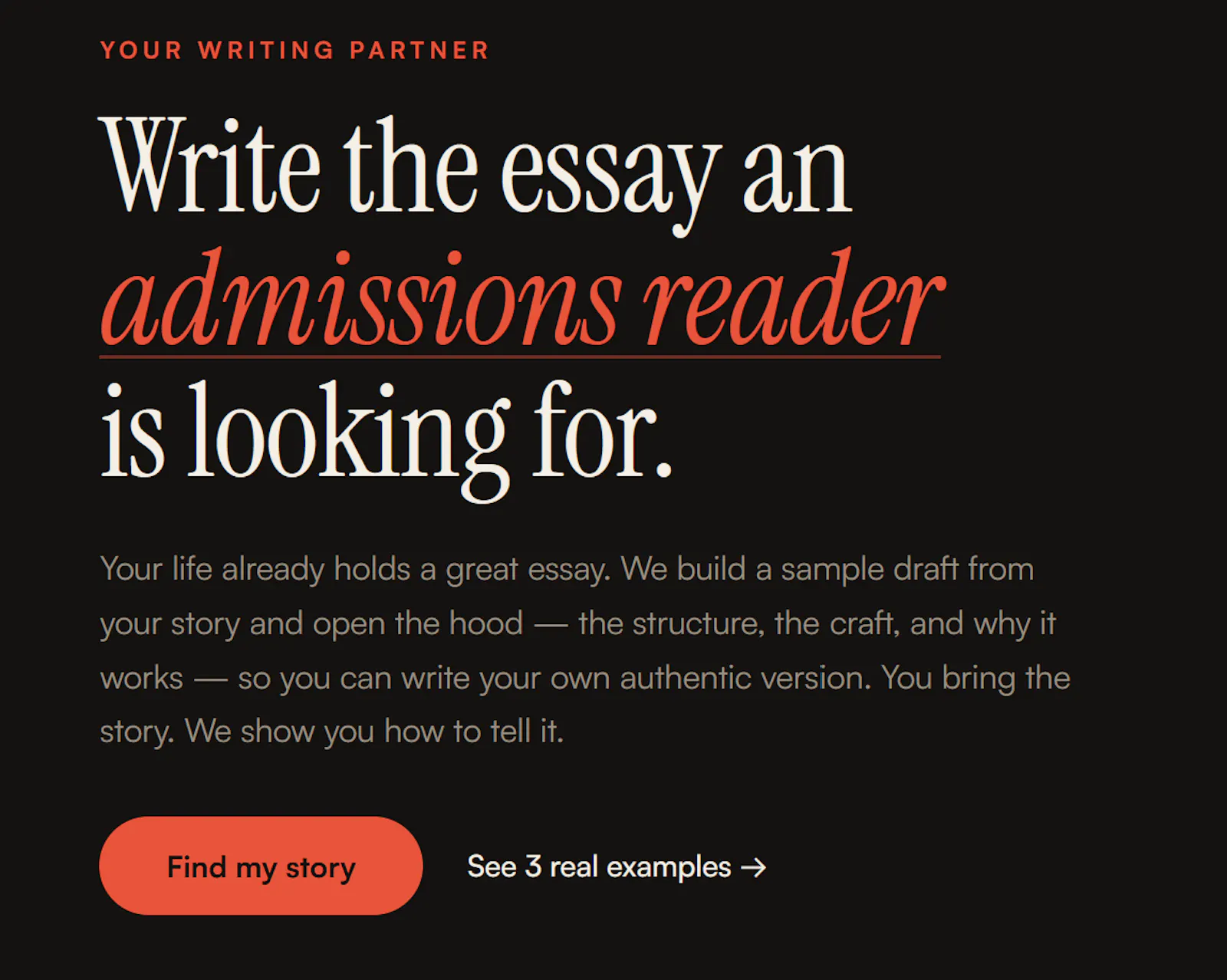 YOUR WRITING PARTNER

Write the essay an admissions reader is looking for.

Your life already holds a great essay. We build a sample draft from your story and open the hood — the structure, the craft, and why it works — so you can write your own authentic version. You bring the story. We show you how to tell it.

Find my story

See 3 real examples →