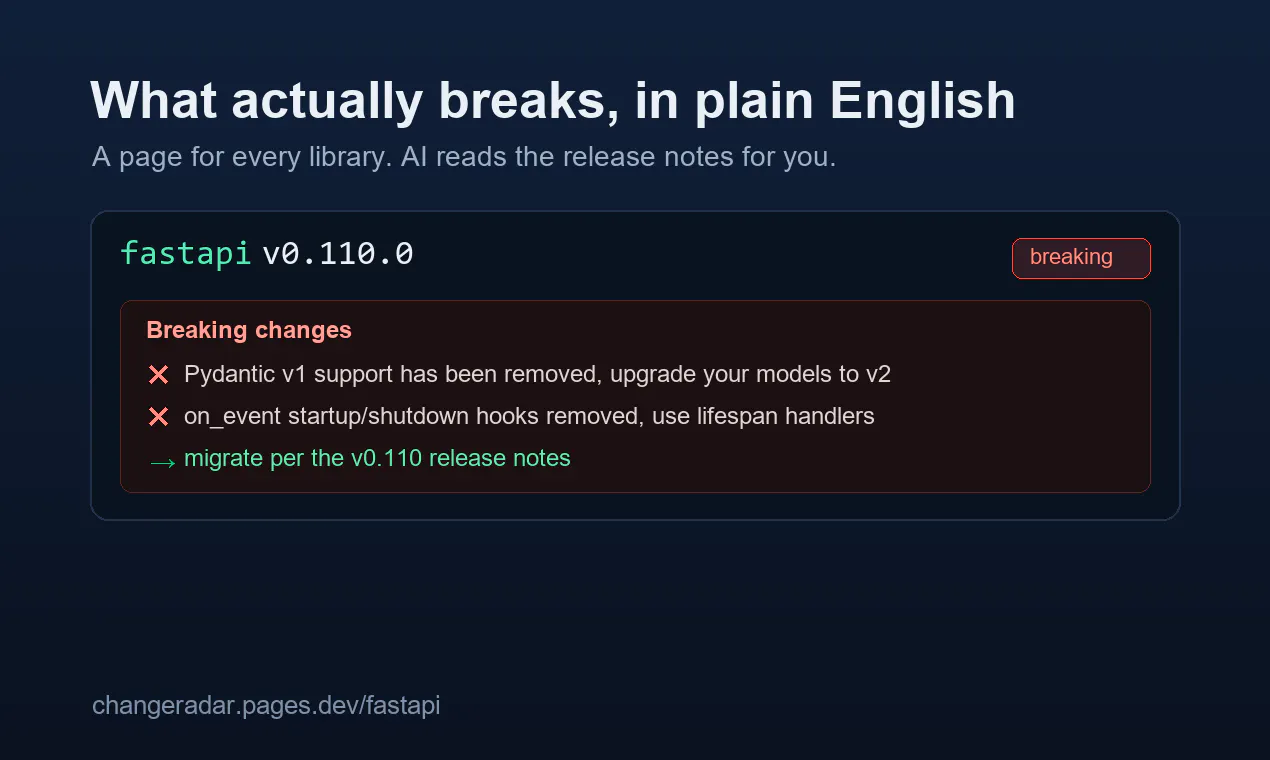 What actually breaks, in plain English

A page for every library. AI reads the release notes for you.

fastapi v0.110.0

breaking

Breaking changes

✕ Pydantic v1 support has been removed, upgrade your models to v2

✕ on_event startup/shutdown hooks removed, use lifespan handlers

→ migrate per the v0.110 release notes

changeradar.pages.dev/fastapi