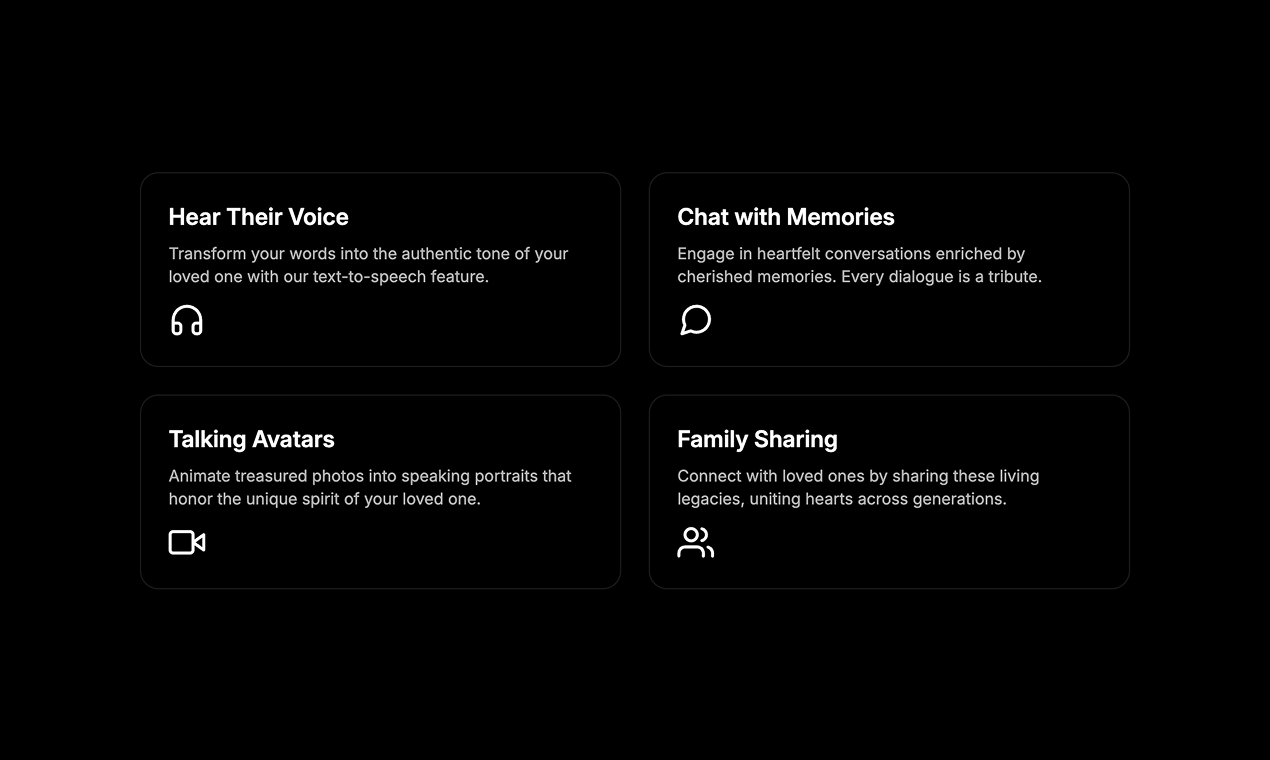 Hear Their Voice

Transform your words into the authentic tone of your loved one with our text-to-speech feature.

Chat with Memories

Engage in heartfelt conversations enriched by cherished memories. Every dialogue is a tribute.

Talking Avatars

Animate treasured photos into speaking portraits that honor the unique spirit of your loved one.

Family Sharing

Connect with loved ones by sharing these living legacies, uniting hearts across generations.