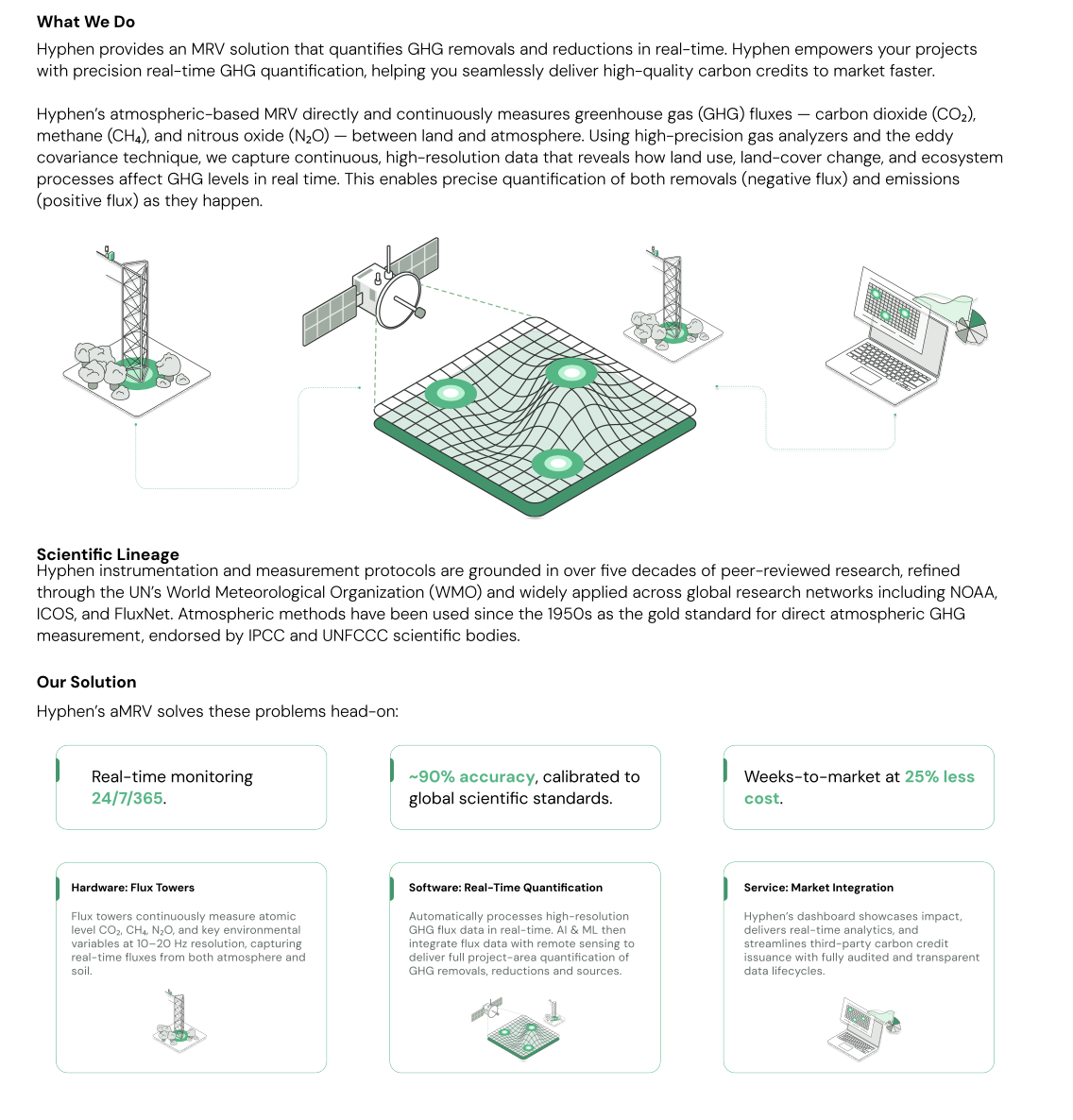 What We Do

Hyphen provides an MRV solution that quantifies GHG removals and reductions in real-time. Hyphen empowers your projects with precision real-time GHG quantification, helping you seamlessly deliver high-quality carbon credits to market faster.

Hyphen's atmospheric-based MRV directly and continuously measures greenhouse gas (GHG) fluxes — carbon dioxide ($CO_2$), methane ($CH_4$), and nitrous oxide ($N_2O$) — between land and atmosphere. Using high-precision gas analyzers and the eddy covariance technique, we capture continuous, high-resolution data that reveals how land use, land-cover change, and ecosystem processes affect GHG levels in real time. This enables precise quantification of both removals (negative flux) and emissions (positive flux) as they happen.

Scientific Lineage

Hyphen instrumentation and measurement protocols are grounded in over five decades of peer-reviewed research, refined through the UN's World Meteorological Organization (WMO) and widely applied across global research networks including NOAA, ICOS, and FluxNet. Atmospheric methods have been used since the 1950s as the gold standard for direct atmospheric GHG measurement, endorsed by IPCC and UNFCCC scientific bodies.

Our Solution

Hyphen's aMRV solves these problems head-on:

Real-time monitoring 24/7/365.

~90% accuracy, calibrated to global scientific standards.

Weeks-to-market at 25% less cost.

Hardware: Flux Towers

Flux towers continuously measure atomic level $CO_2$, $CH_4$, $N_2O$, and key environmental variables at 10–20 Hz resolution, capturing real-time fluxes from both atmosphere and soil.

Software: Real-Time Quantification

Automatically processes high-resolution GHG flux data in real-time. AI & ML then integrate flux data with remote sensing to deliver full project-area quantification of GHG removals, reductions and sources.

Service: Market Integration

Hyphen's dashboard showcases impact, delivers real-time analytics, and streamlines third-party carbon credit issuance with fully audited and transparent data lifecycles.