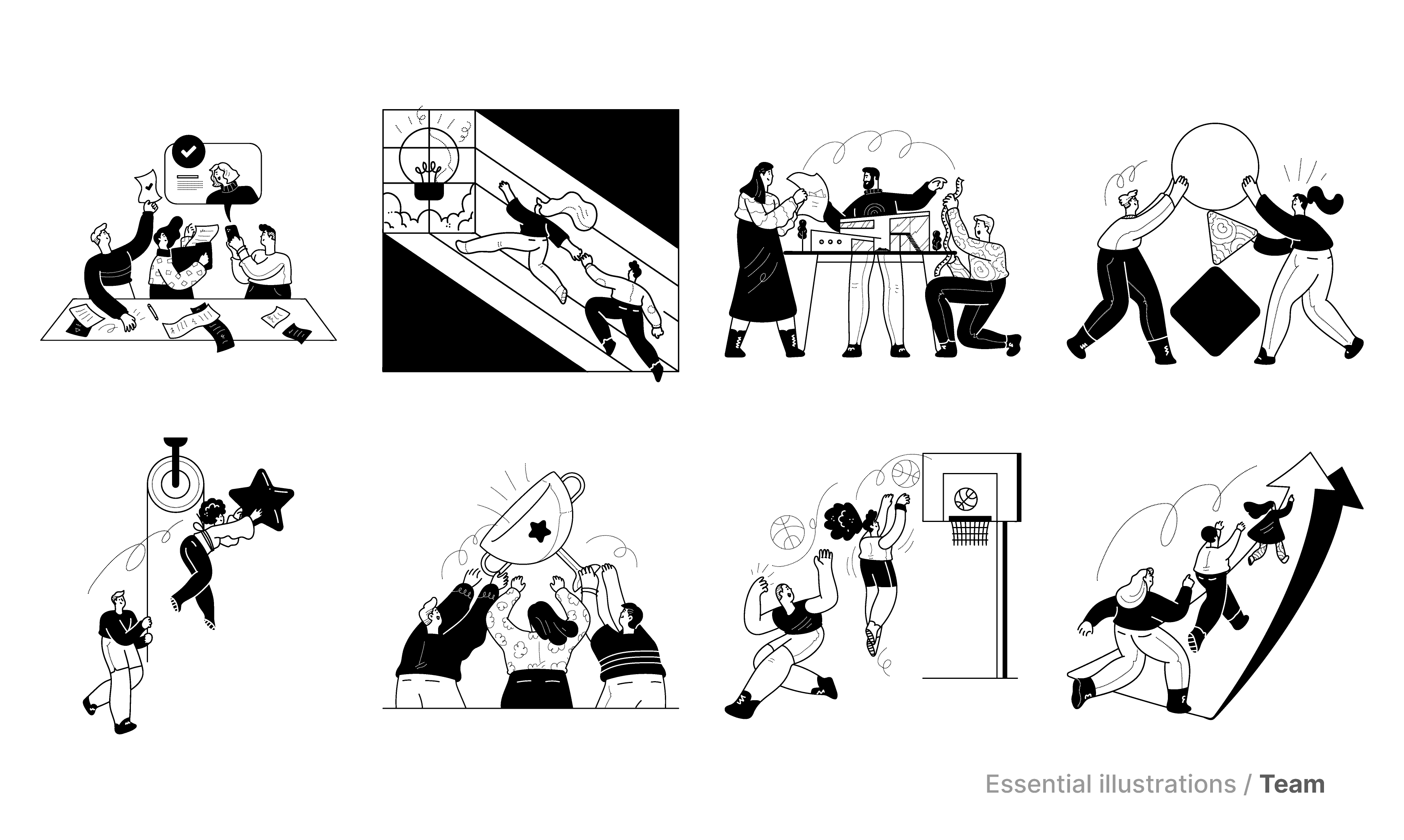 Essential illustrations / Team