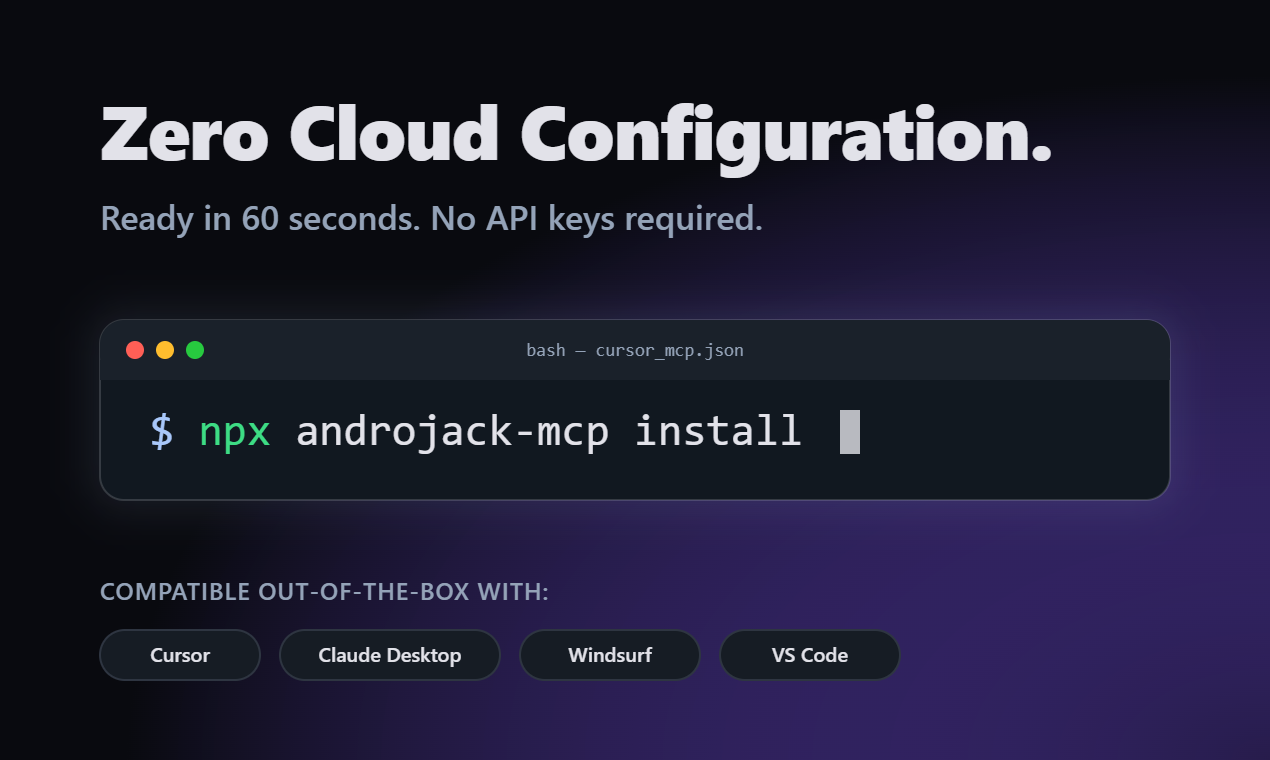 Zero Cloud Configuration.

Ready in 60 seconds. No API keys required.

bash — cursor_mcp.json

$ npx androjack-mcp install

COMPATIBLE OUT-OF-THE-BOX WITH:

Cursor

Claude Desktop

Windsurf

VS Code