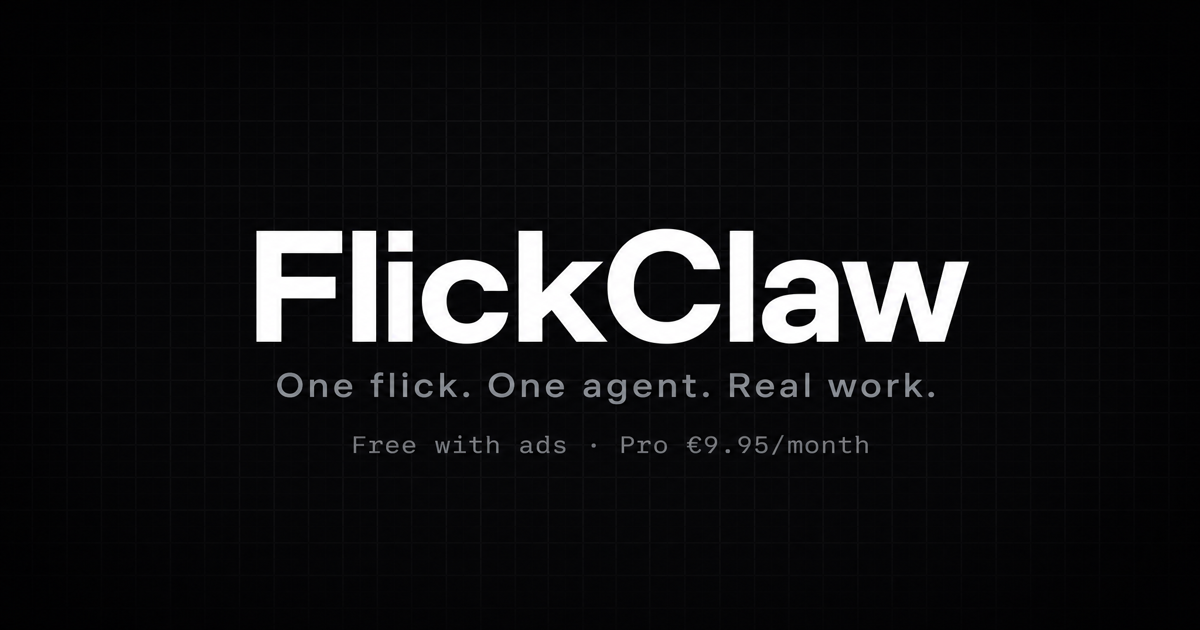 FlickClaw

One flick. One agent. Real work.

Free with ads · Pro €9.95/month