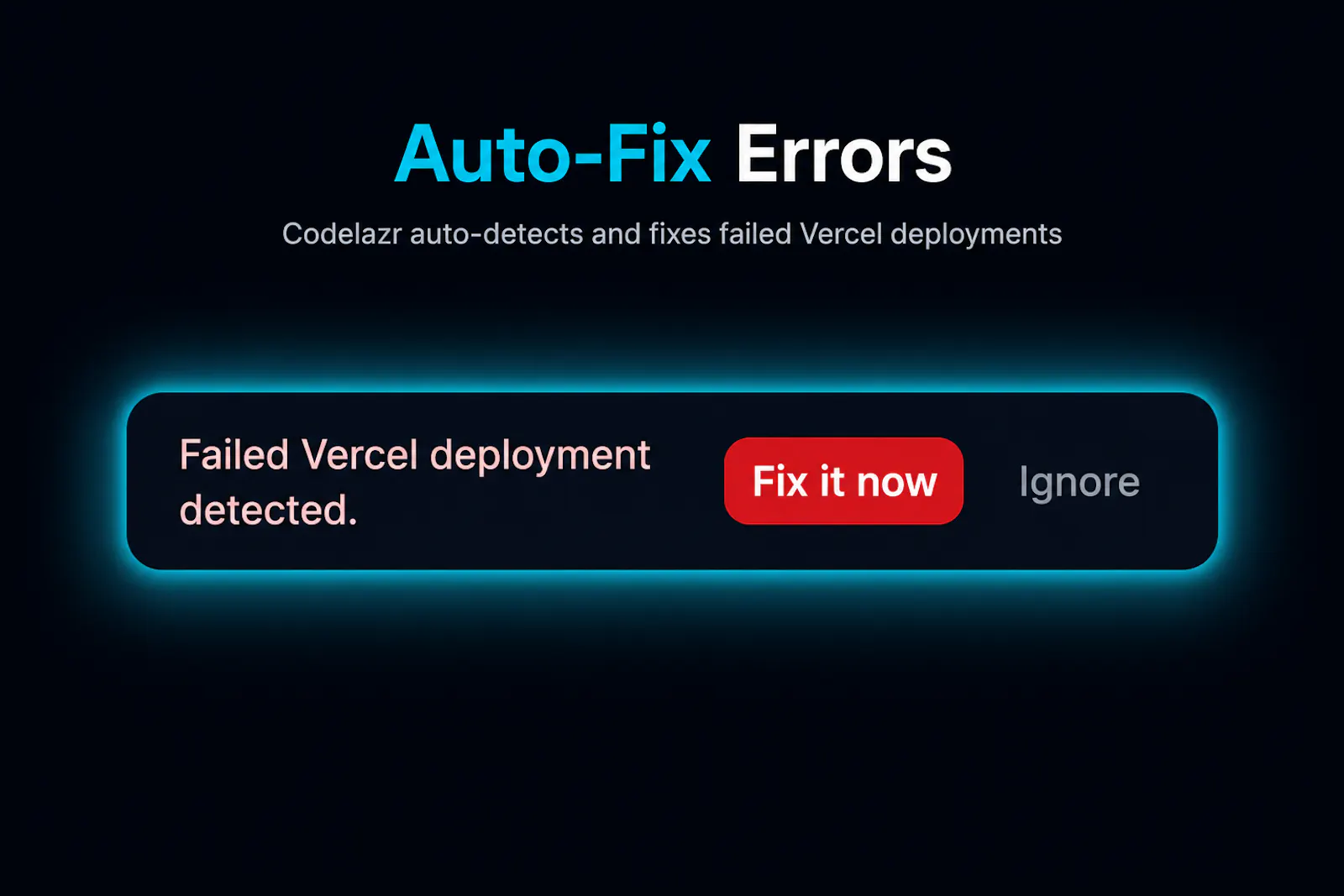 Auto-Fix Errors

Codelazr auto-detects and fixes failed Vercel deployments

Failed Vercel deployment detected.

Fix it now

Ignore