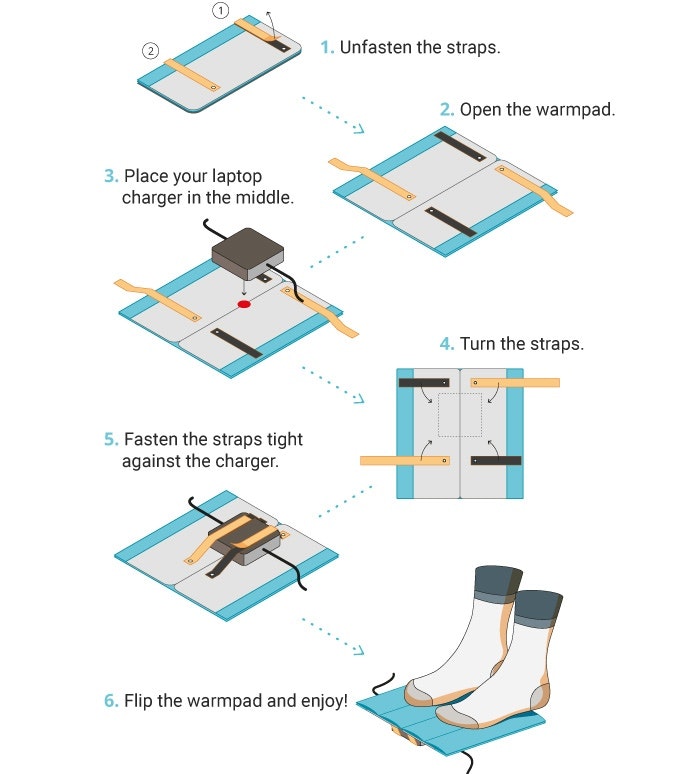 ①
②
1. Unfasten the straps.

2. Open the warmpad.

3. Place your laptop charger in the middle.

4. Turn the straps.

5. Fasten the straps tight against the charger.

6. Flip the warmpad and enjoy!