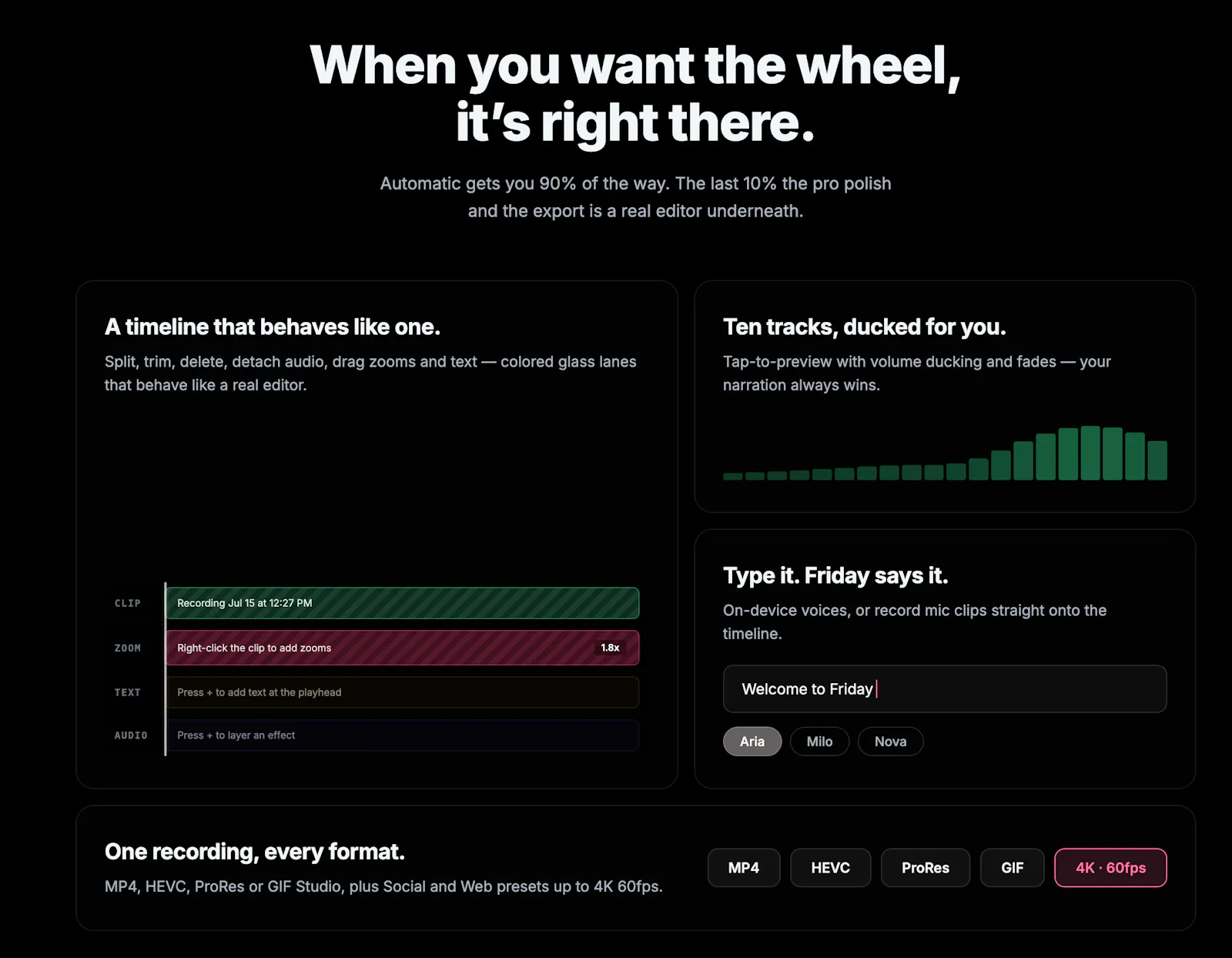 When you want the wheel, it's right there.

Automatic gets you 90% of the way. The last 10% the pro polish and the export is a real editor underneath.

A timeline that behaves like one.

Split, trim, delete, detach audio, drag zooms and text — colored glass lanes that behave like a real editor.

CLIP Recording Jul 15 at 12:27 PM

ZOOM Right-click the clip to add zooms 1.8x

TEXT Press + to add text at the playhead

AUDIO Press + to layer an effect

Ten tracks, ducked for you.

Tap-to-preview with volume ducking and fades — your narration always wins.

Type it. Friday says it.

On-device voices, or record mic clips straight onto the timeline.

Welcome to Friday

Aria Milo Nova

One recording, every format.

MP4, HEVC, ProRes or GIF Studio, plus Social and Web presets up to 4K 60fps.

MP4 HEVC ProRes GIF 4K · 60fps