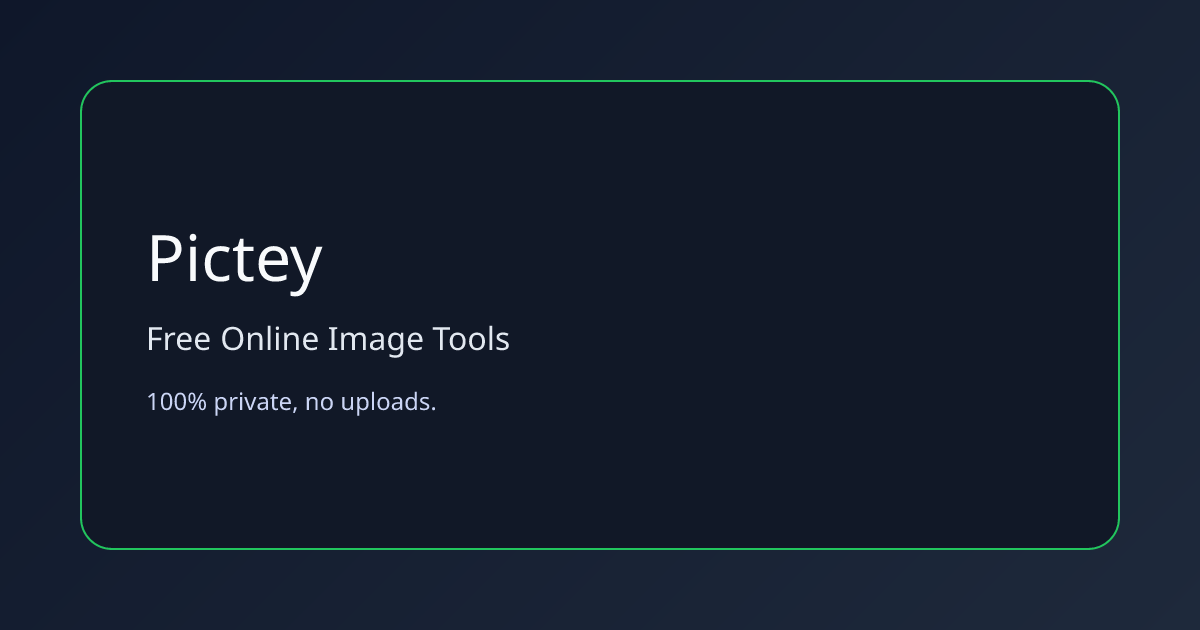 Pictey

Free Online Image Tools

100% private, no uploads.