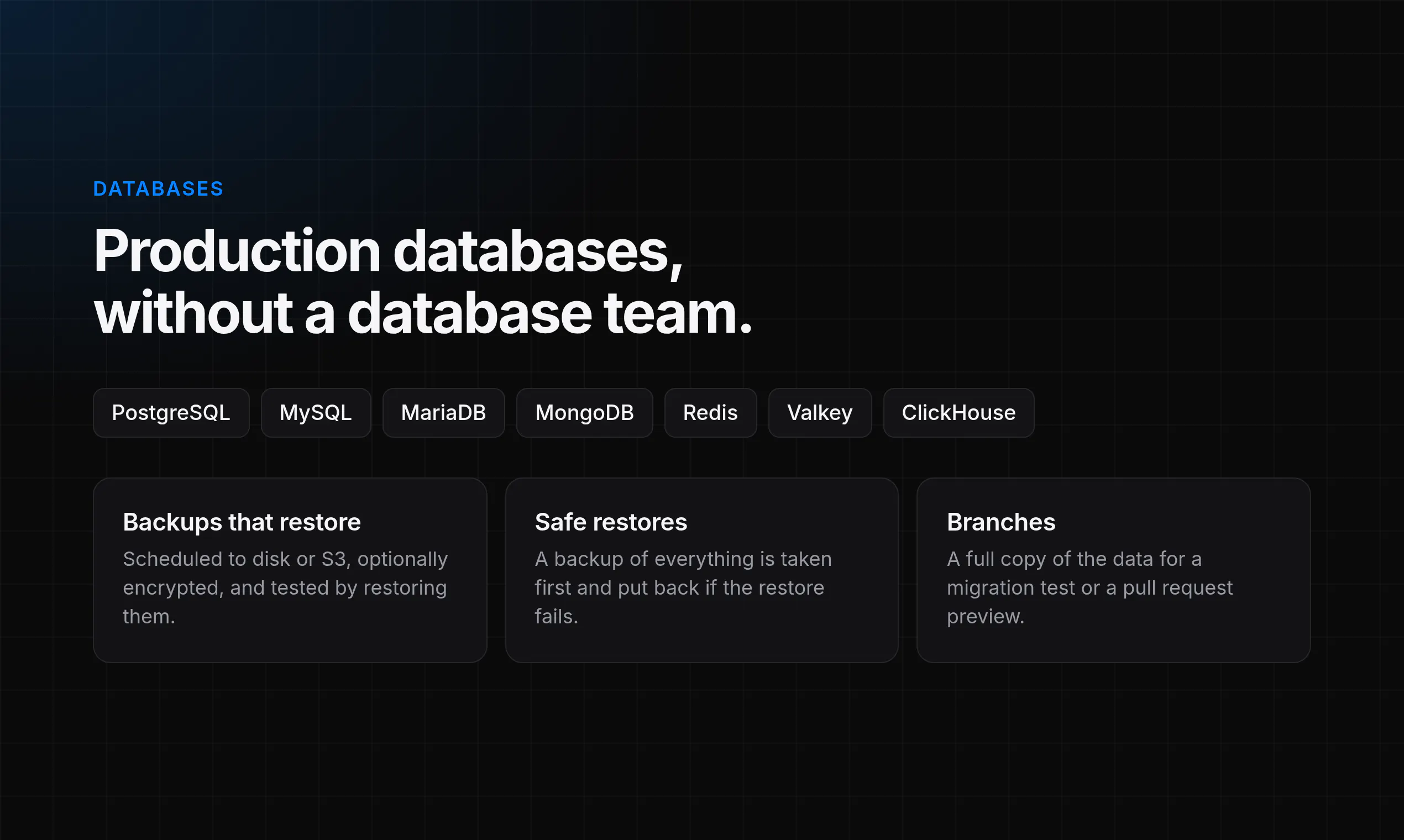 DATABASES

Production databases, without a database team.

PostgreSQL

MySQL

MariaDB

MongoDB

Redis

Valkey

ClickHouse

Backups that restore

Scheduled to disk or S3, optionally encrypted, and tested by restoring them.

Safe restores

A backup of everything is taken first and put back if the restore fails.

Branches

A full copy of the data for a migration test or a pull request preview.