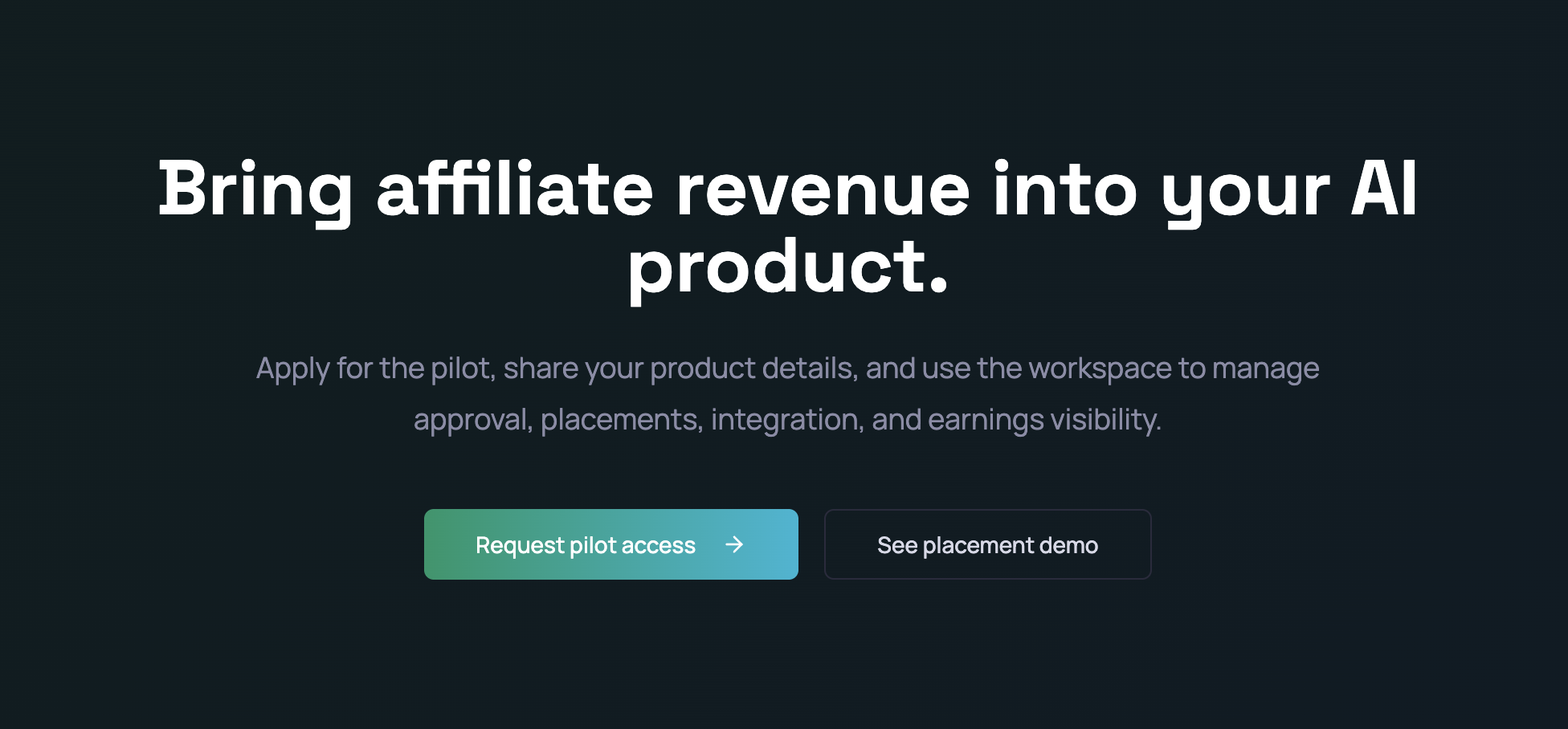 Bring affiliate revenue into your AI product.

Apply for the pilot, share your product details, and use the workspace to manage approval, placements, integration, and earnings visibility.

Request pilot access →

See placement demo