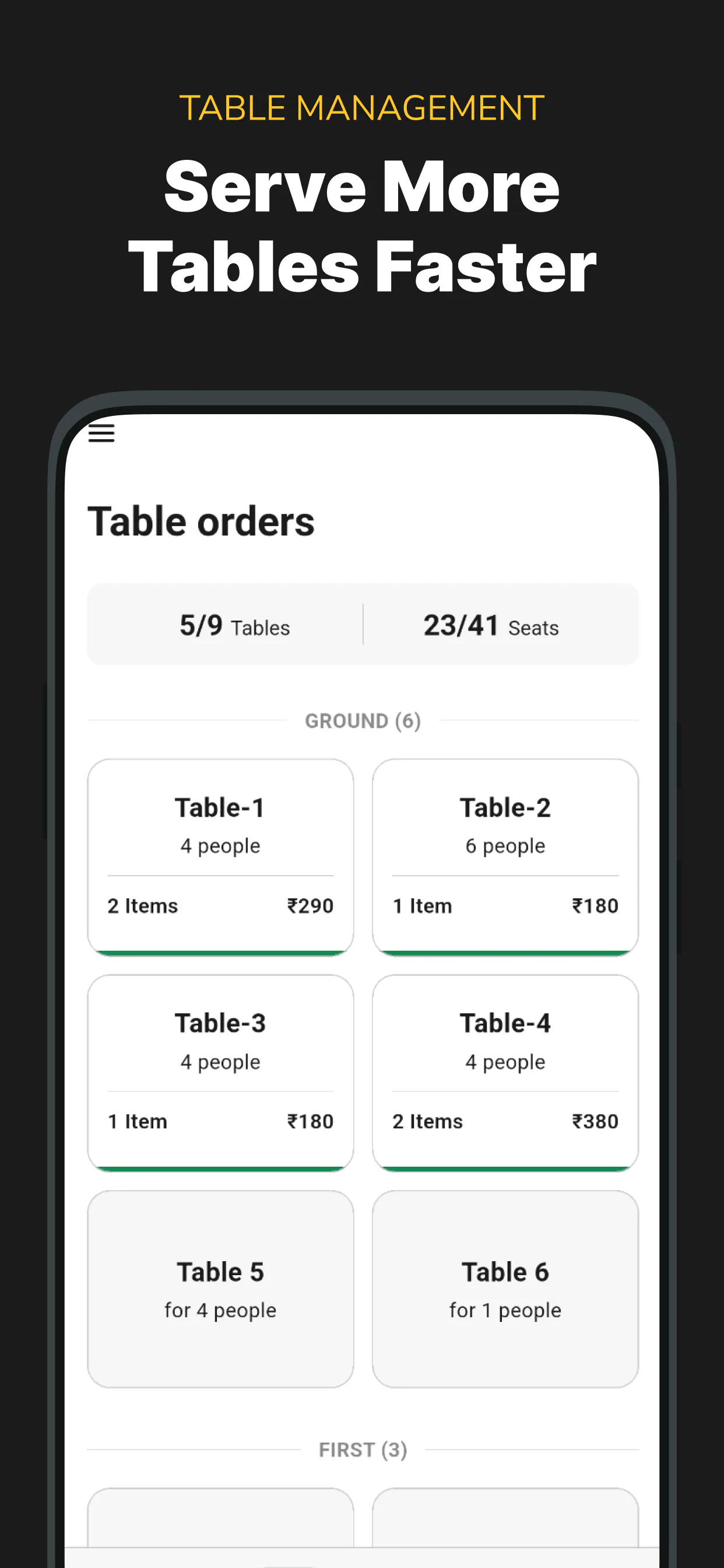 TABLE MANAGEMENT

Serve More Tables Faster

Table orders

5/9 Tables

23/41 Seats

GROUND (6)

Table-1
4 people
2 Items ₹290

Table-2
6 people
1 Item ₹180

Table-3
4 people
1 Item ₹180

Table-4
4 people
2 Items ₹380

Table 5
for 4 people

Table 6
for 1 people

FIRST (3)