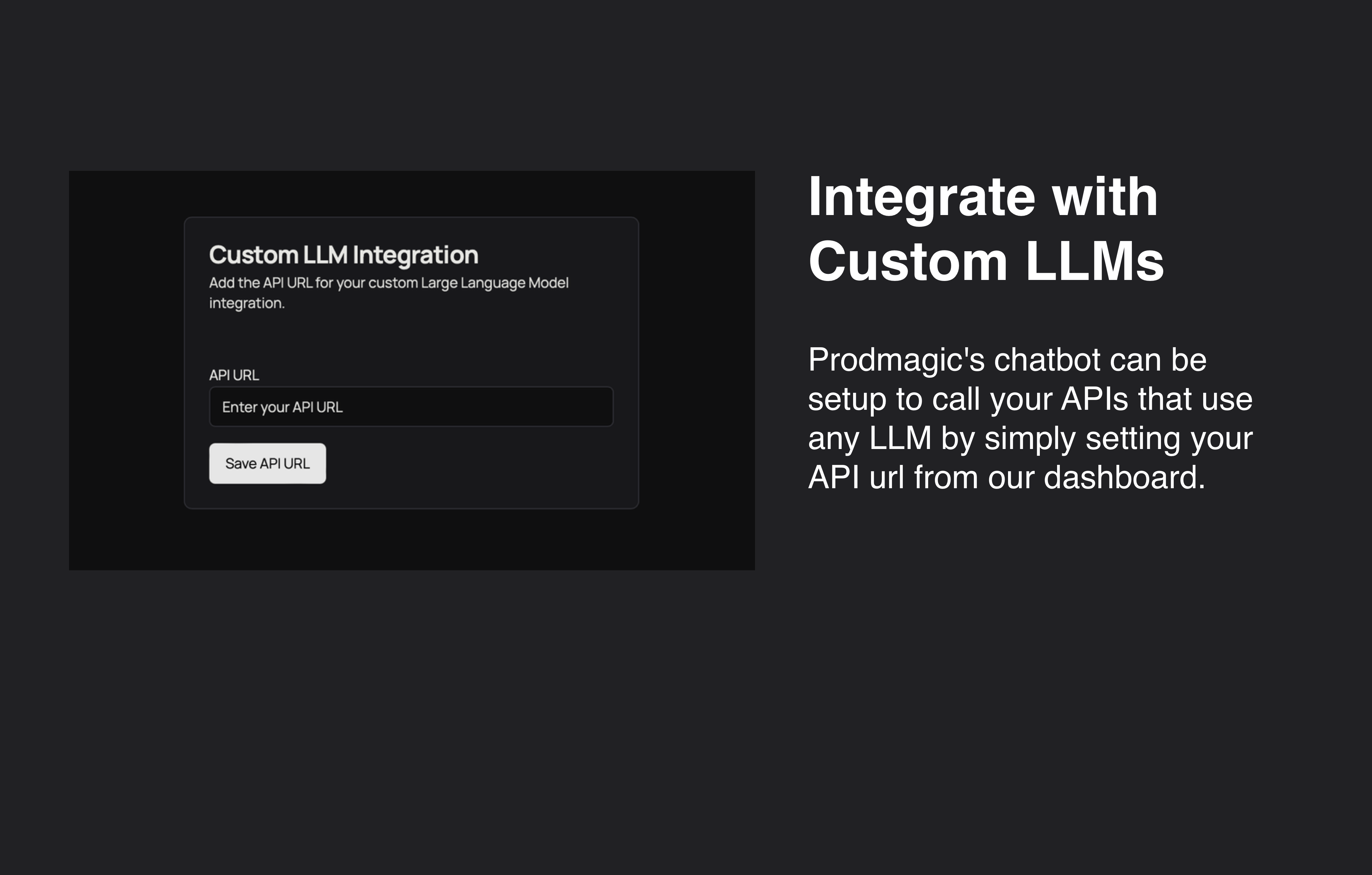 Custom LLM Integration
Add the API URL for your custom Large Language Model integration.

API URL
Enter your API URL
Save API URL

Integrate with Custom LLMs

Prodmagic's chatbot can be setup to call your APIs that use any LLM by simply setting your API url from our dashboard.