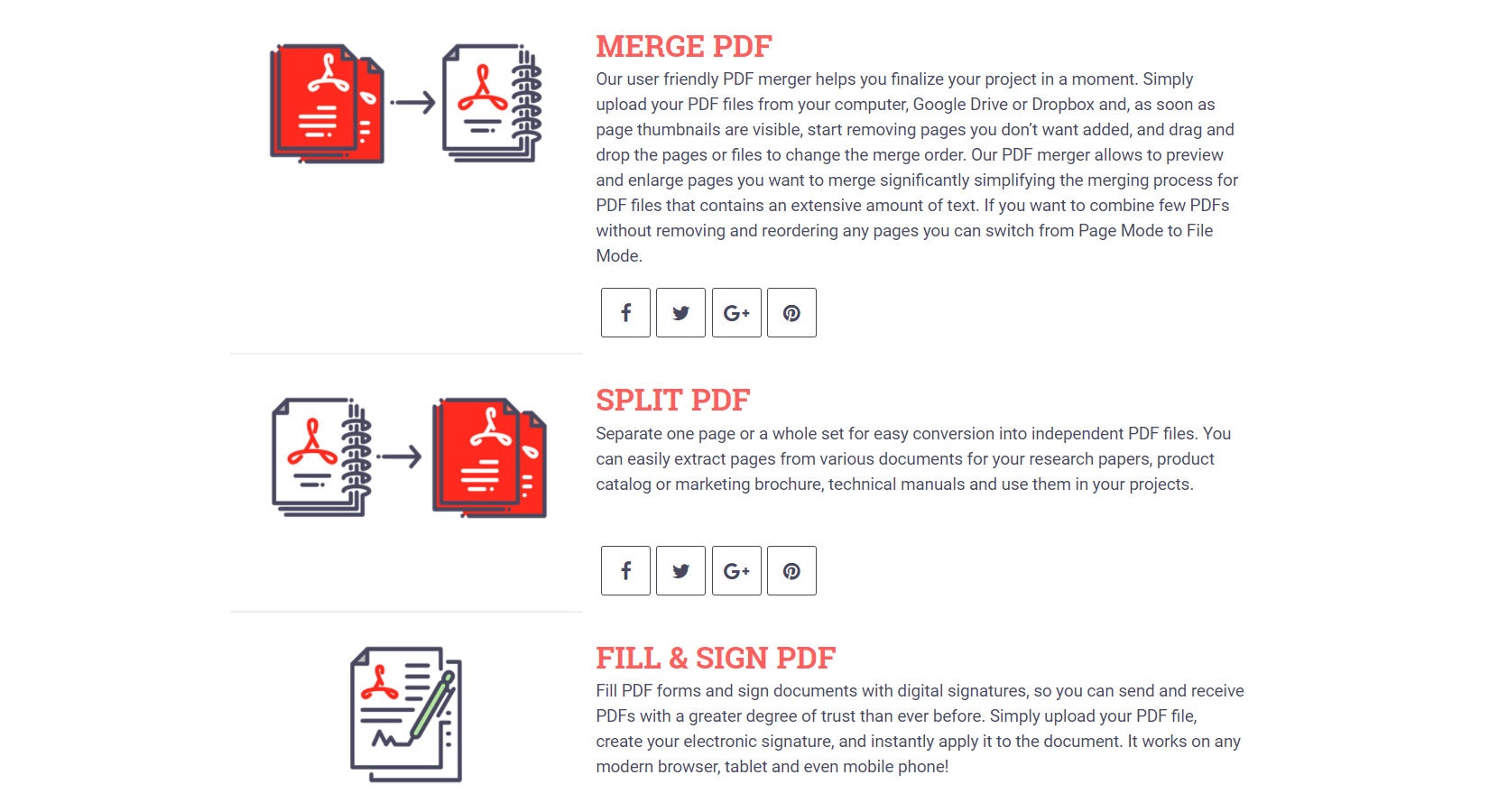 MERGE PDF

Our user friendly PDF merger helps you finalize your project in a moment. Simply upload your PDF files from your computer, Google Drive or Dropbox and, as soon as page thumbnails are visible, start removing pages you don't want added, and drag and drop the pages or files to change the merge order. Our PDF merger allows to preview and enlarge pages you want to merge significantly simplifying the merging process for PDF files that contains an extensive amount of text. If you want to combine few PDFs without removing and reordering any pages you can switch from Page Mode to File Mode.

G+

SPLIT PDF

Separate one page or a whole set for easy conversion into independent PDF files. You can easily extract pages from various documents for your research papers, product catalog or marketing brochure, technical manuals and use them in your projects.

G+

FILL & SIGN PDF

Fill PDF forms and sign documents with digital signatures, so you can send and receive PDFs with a greater degree of trust than ever before. Simply upload your PDF file, create your electronic signature, and instantly apply it to the document. It works on any modern browser, tablet and even mobile phone!