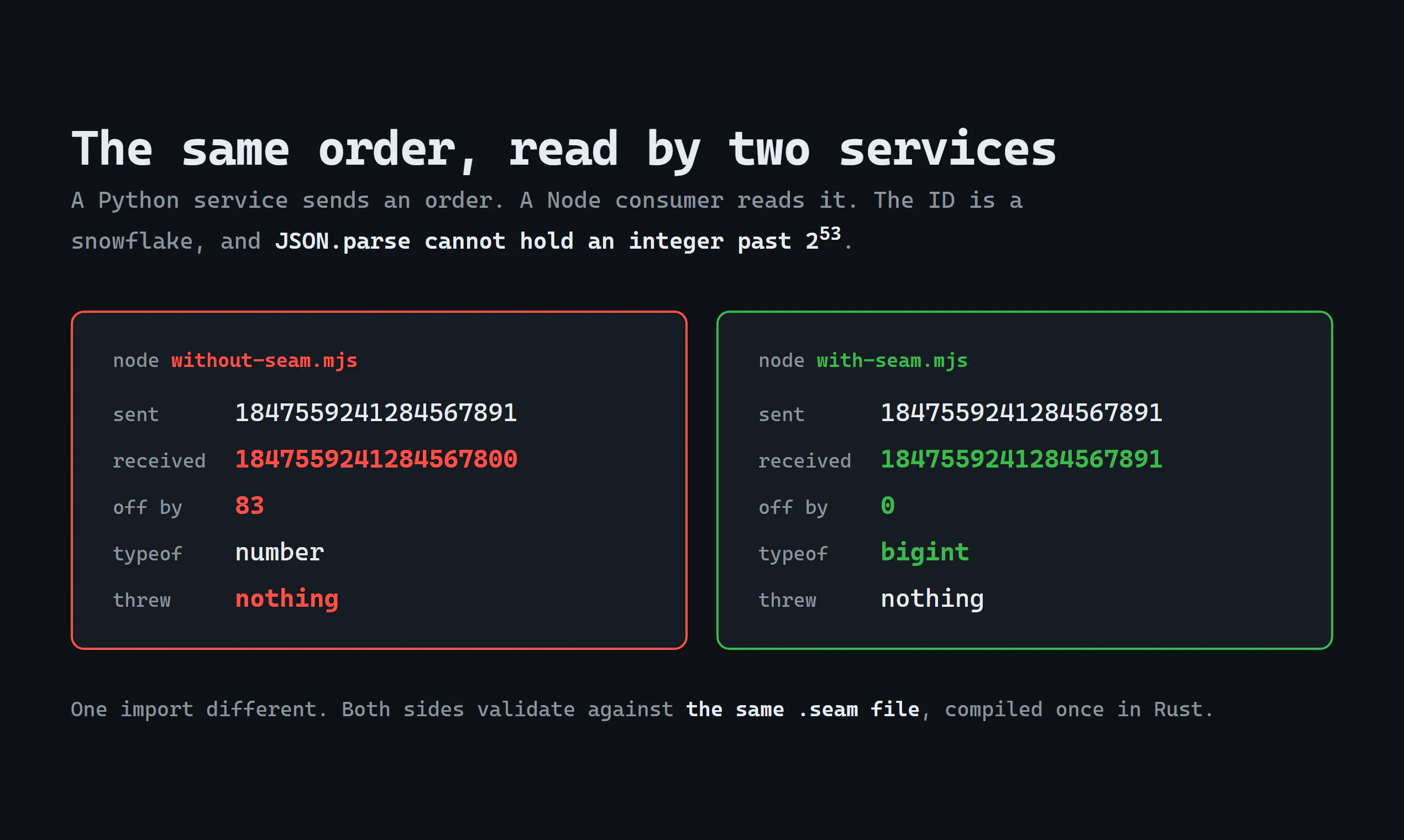 The same order, read by two services

A Python service sends an order. A Node consumer reads it. The ID is a snowflake, and JSON.parse cannot hold an integer past $2^{53}$.

node without-seam.mjs

sent 1847559241284567891

received 1847559241284567800

off by 83

typeof number

threw nothing

node with-seam.mjs

sent 1847559241284567891

received 1847559241284567891

off by 0

typeof bigint

threw nothing

One import different. Both sides validate against the same .seam file, compiled once in Rust.