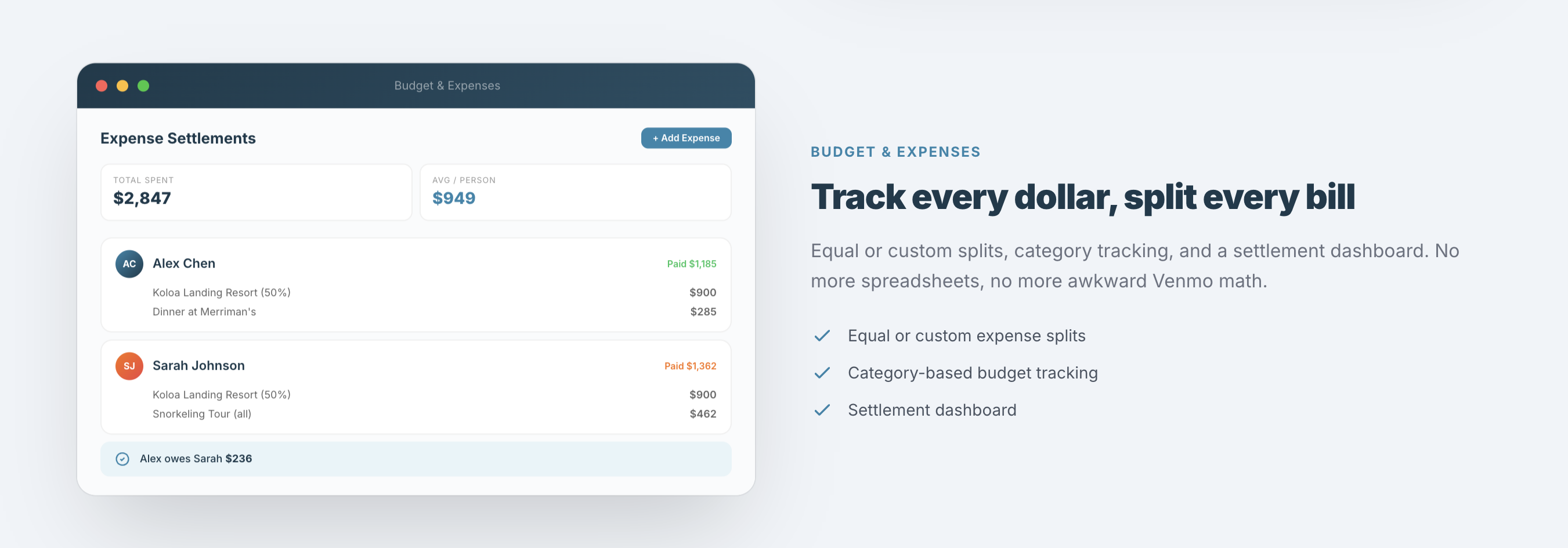 Budget & Expenses

Expense Settlements

+ Add Expense

TOTAL SPENT
$2,847

AVG / PERSON
$949

AC
Alex Chen
Paid $1,185

Koloa Landing Resort (50%)
$900

Dinner at Merriman's
$285

SJ
Sarah Johnson
Paid $1,362

Koloa Landing Resort (50%)
$900

Snorkeling Tour (all)
$462

Alex owes Sarah $236

BUDGET & EXPENSES

Track every dollar, split every bill

Equal or custom splits, category tracking, and a settlement dashboard. No more spreadsheets, no more awkward Venmo math.

✓ Equal or custom expense splits
✓ Category-based budget tracking
✓ Settlement dashboard