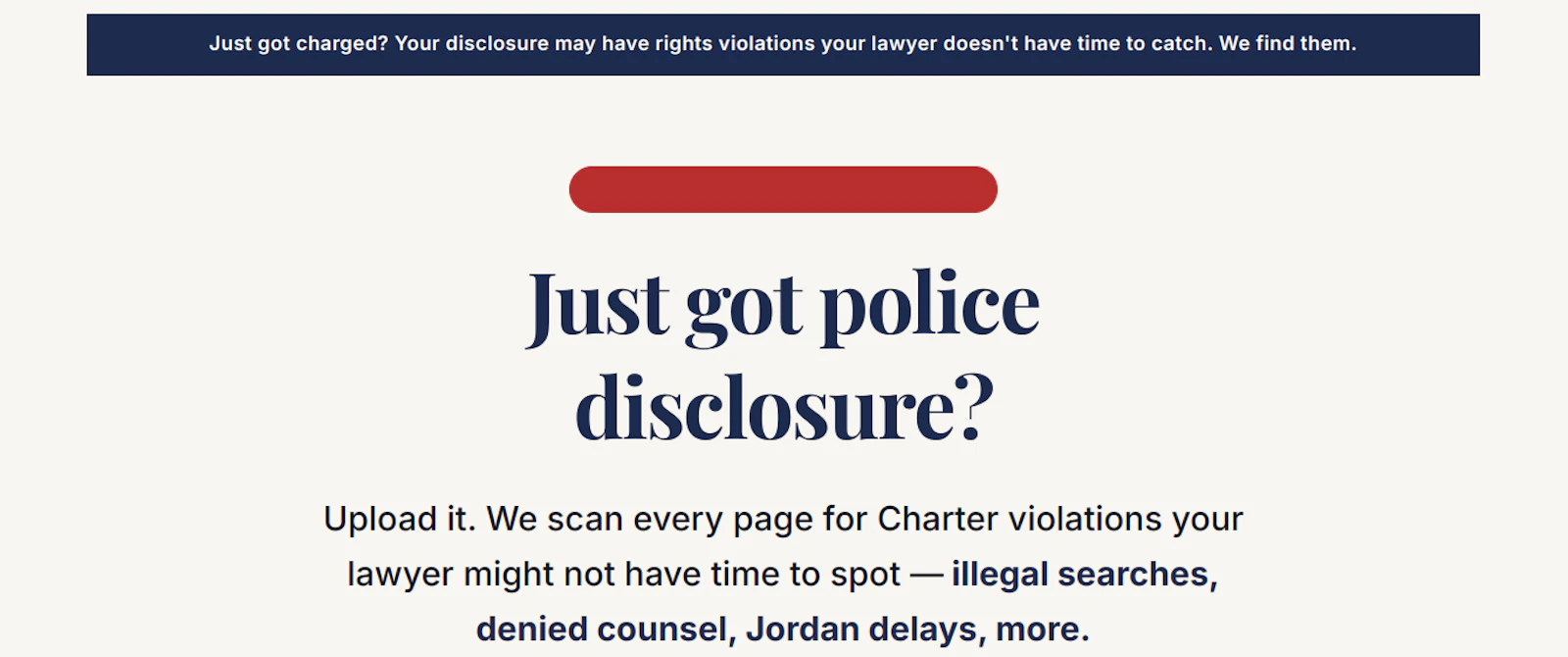 Just got charged? Your disclosure may have rights violations your lawyer doesn't have time to catch. We find them.

Just got police disclosure?

Upload it. We scan every page for Charter violations your lawyer might not have time to spot — illegal searches, denied counsel, Jordan delays, more.