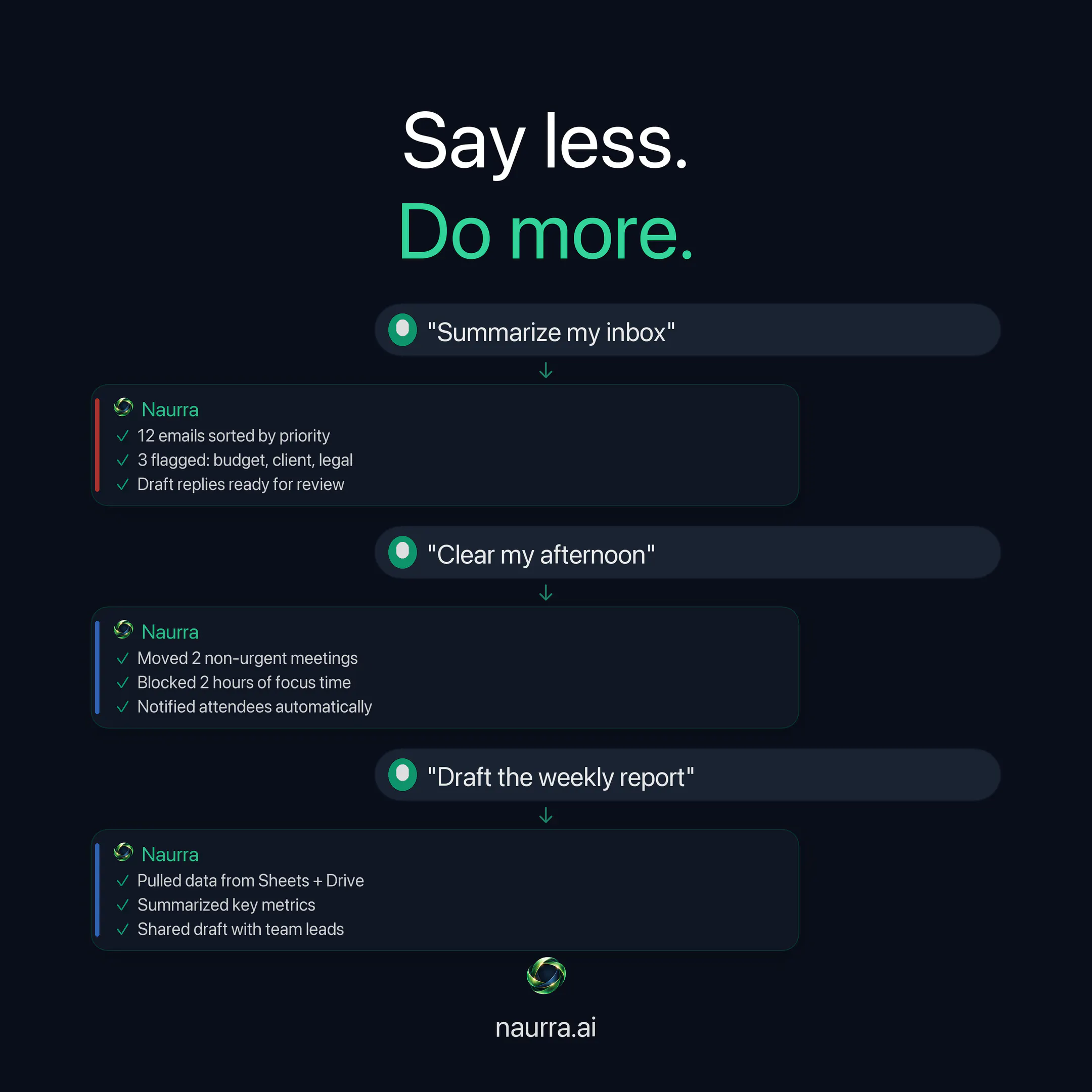 Say less.
Do more.

"Summarize my inbox"

↓

Naurra
✓ 12 emails sorted by priority
✓ 3 flagged: budget, client, legal
✓ Draft replies ready for review

"Clear my afternoon"

↓

Naurra
✓ Moved 2 non-urgent meetings
✓ Blocked 2 hours of focus time
✓ Notified attendees automatically

"Draft the weekly report"

↓

Naurra
✓ Pulled data from Sheets + Drive
✓ Summarized key metrics
✓ Shared draft with team leads

naurra.ai