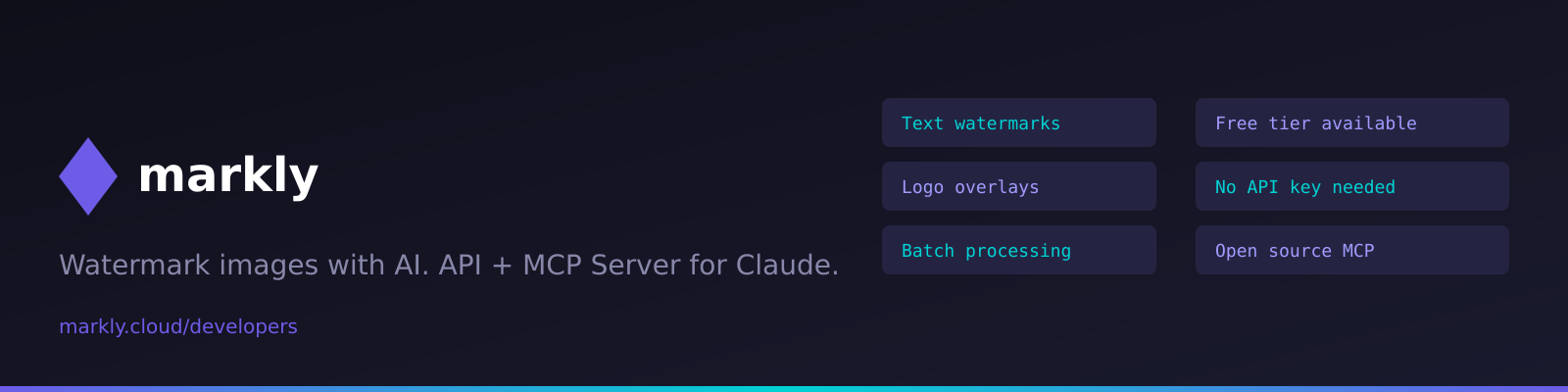 markly

Watermark images with AI. API + MCP Server for Claude.

markly.cloud/developers

Text watermarks

Logo overlays

Batch processing

Free tier available

No API key needed

Open source MCP