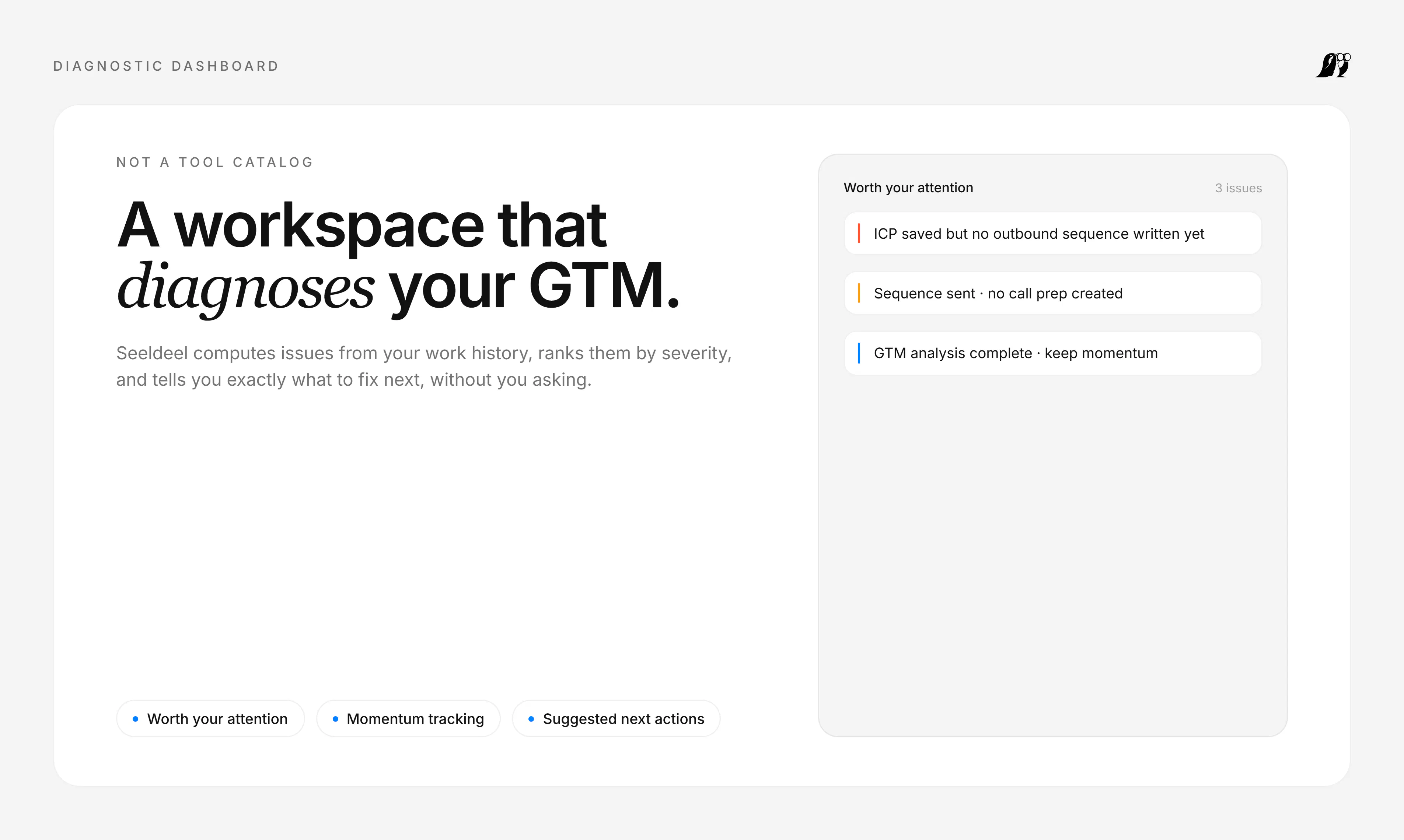 DIAGNOSTIC DASHBOARD

NOT A TOOL CATALOG

A workspace that diagnoses your GTM.

Seeldeel computes issues from your work history, ranks them by severity, and tells you exactly what to fix next, without you asking.

• Worth your attention
• Momentum tracking
• Suggested next actions

Worth your attention
3 issues

ICP saved but no outbound sequence written yet

Sequence sent · no call prep created

GTM analysis complete · keep momentum