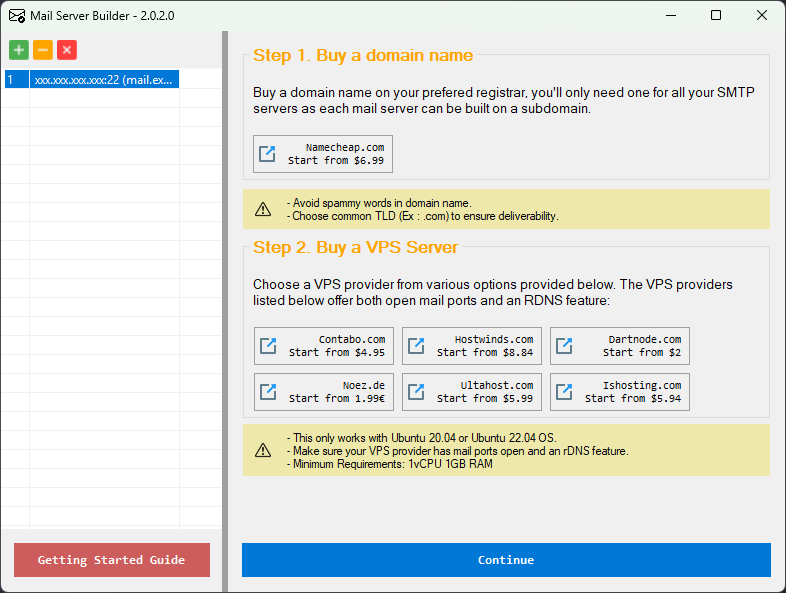 Mail Server Builder - 2.0.2.0

1 xxx.xxx.xxx.xxx:22 (mail.ex...

Getting Started Guide

Step 1. Buy a domain name

Buy a domain name on your prefered registrar, you'll only need one for all your SMTP servers as each mail server can be built on a subdomain.

Namecheap.com
Start from $6.99

- Avoid spammy words in domain name.
- Choose common TLD (Ex : .com) to ensure deliverability.

Step 2. Buy a VPS Server

Choose a VPS provider from various options provided below. The VPS providers listed below offer both open mail ports and an RDNS feature:

Contabo.com
Start from $4.95

Hostwinds.com
Start from $8.84

Dartnode.com
Start from $2

Noez.de
Start from 1.99€

Ultahost.com
Start from $5.99

Ishosting.com
Start from $5.94

- This only works with Ubuntu 20.04 or Ubuntu 22.04 OS.
- Make sure your VPS provider has mail ports open and an rDNS feature.
- Minimum Requirements: 1vCPU 1GB RAM

Continue