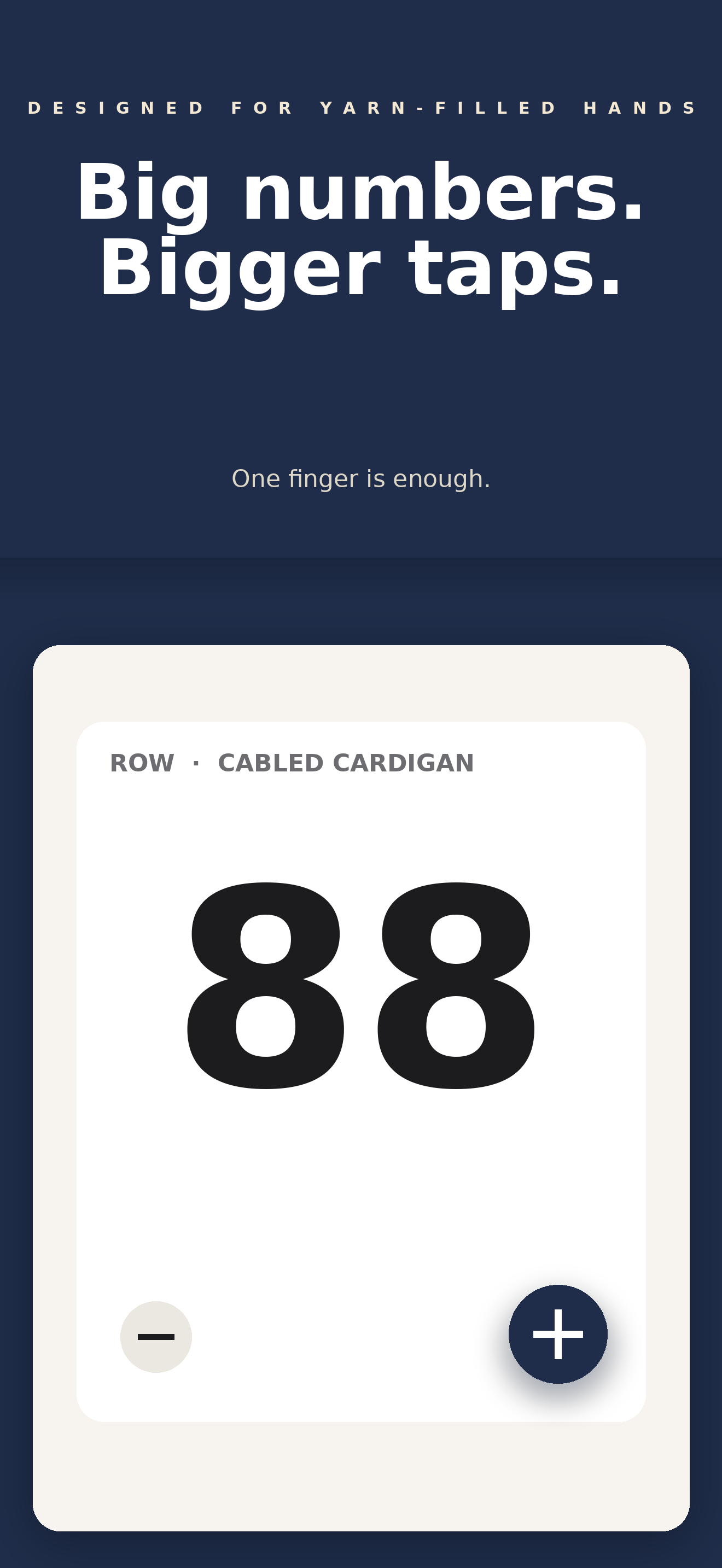 DESIGNED FOR YARN-FILLED HANDS

Big numbers.
Bigger taps.

One finger is enough.

ROW · CABLED CARDIGAN

88

−

+