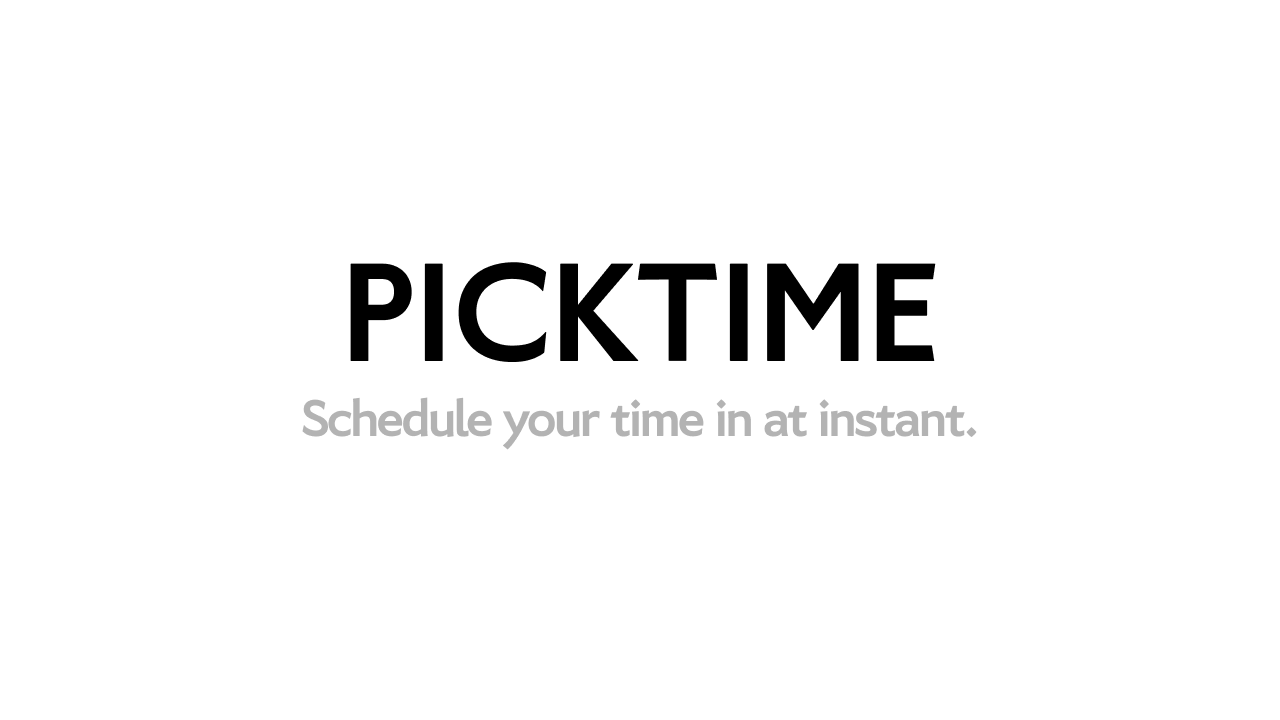 PICKTIME

Schedule your time in at instant.