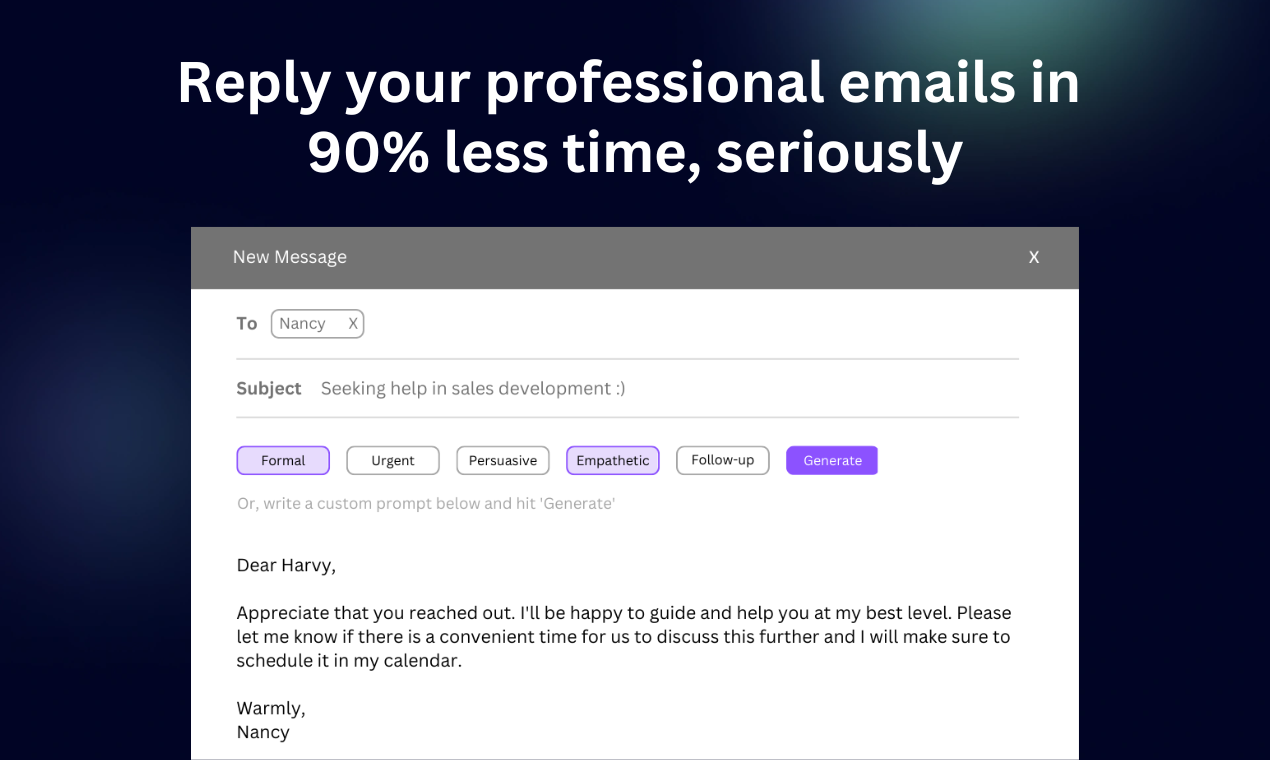 Reply your professional emails in 90% less time, seriously

New Message X

To Nancy X

Subject Seeking help in sales development :)

Formal Urgent Persuasive Empathetic Follow-up Generate

Or, write a custom prompt below and hit 'Generate'

Dear Harvy,

Appreciate that you reached out. I'll be happy to guide and help you at my best level. Please let me know if there is a convenient time for us to discuss this further and I will make sure to schedule it in my calendar.

Warmly,
Nancy